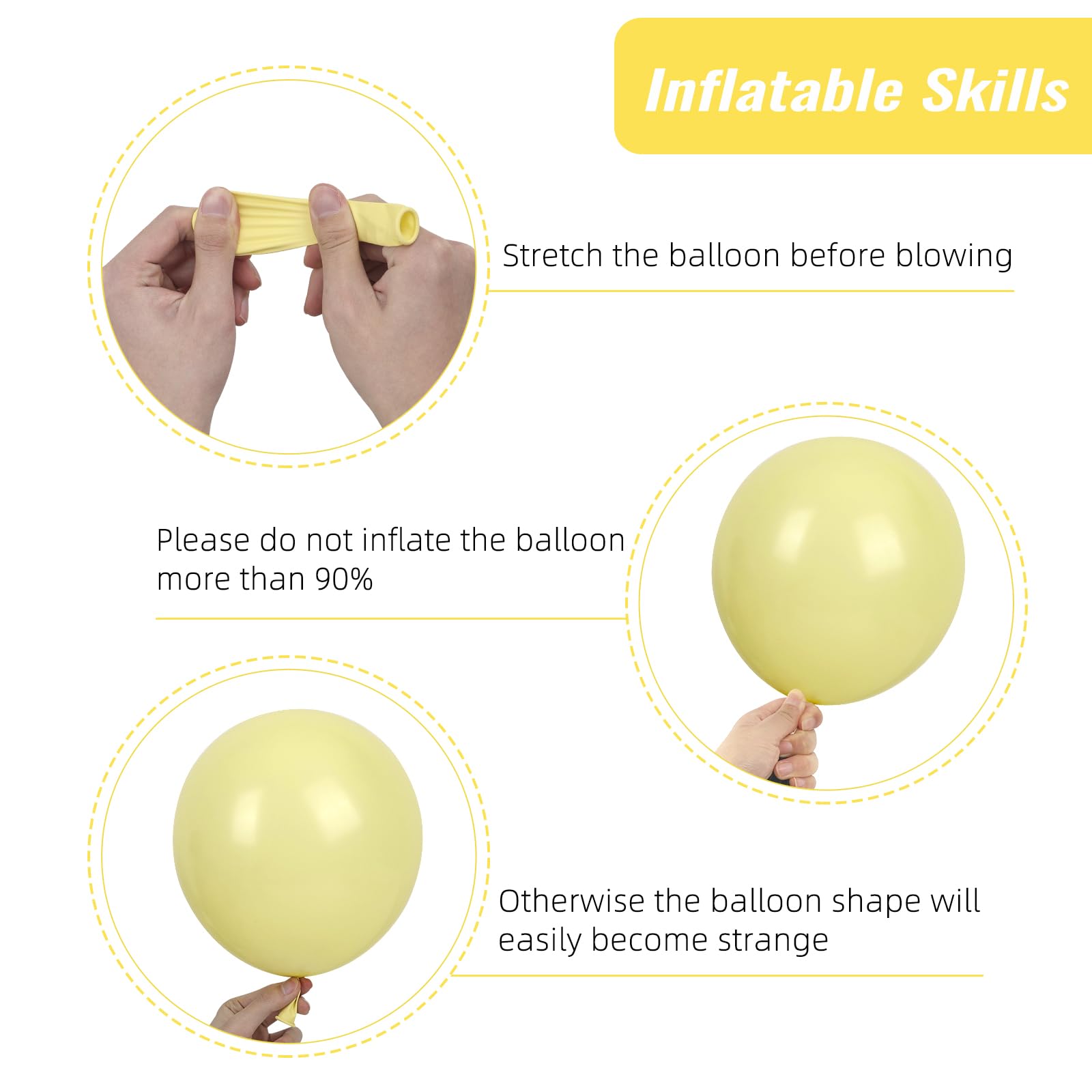 Inflatable Skills

Stretch the balloon before blowing

Please do not inflate the balloon more than 90%

Otherwise the balloon shape will easily become strange