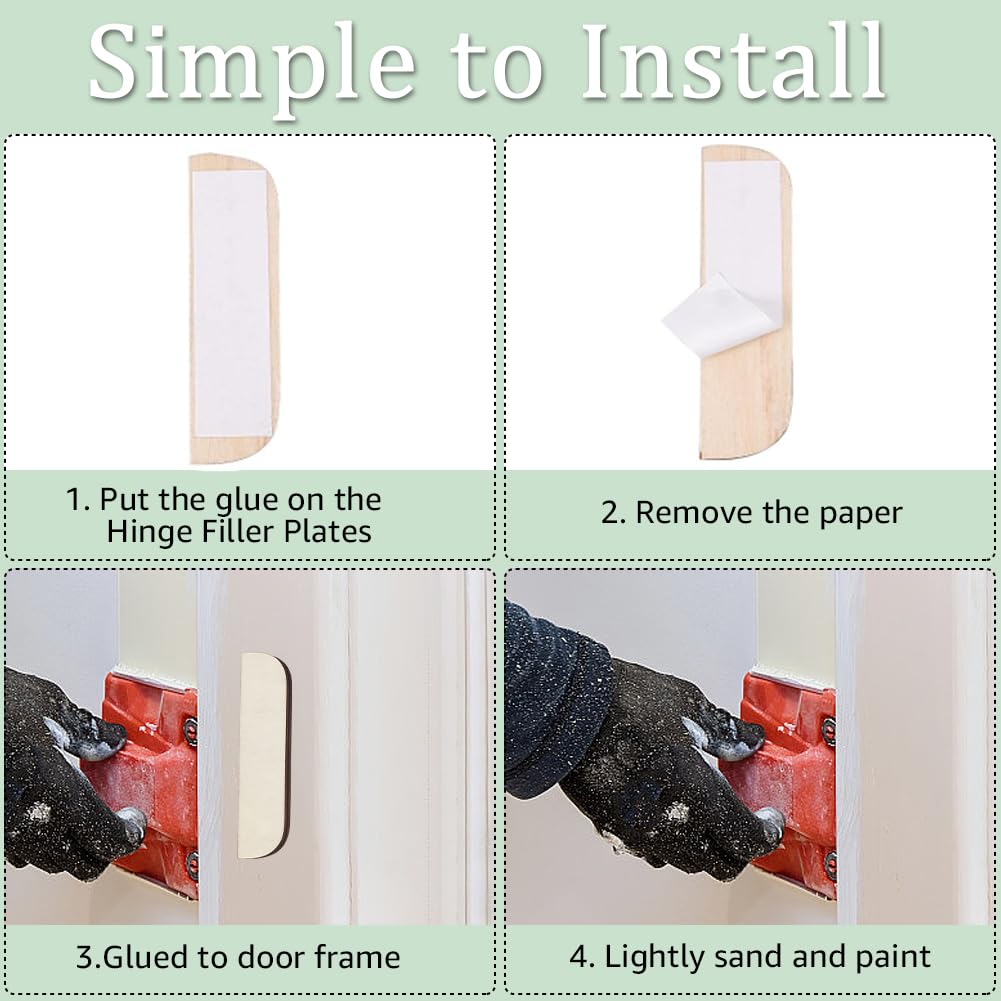 Simple to Install

1. Put the glue on the Hinge Filler Plates

2. Remove the paper

3.Glued to door frame

4. Lightly sand and paint