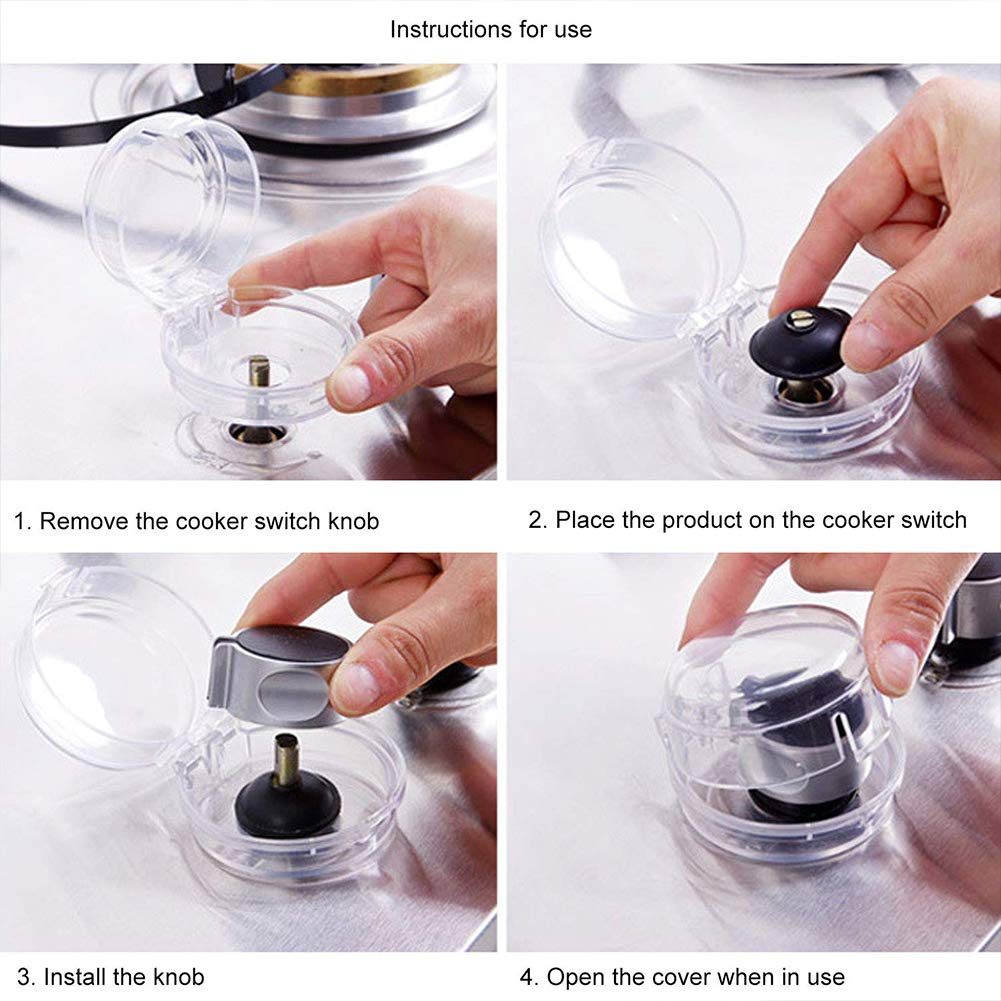 Instructions for use

1. Remove the cooker switch knob

2. Place the product on the cooker switch

3. Install the knob

4. Open the cover when in use