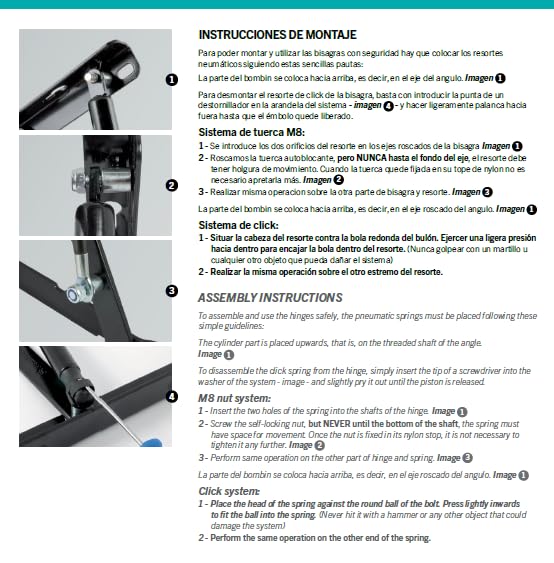 1

2

3

4

INSTRUCCIONES DE MONTAJE

Para poder montar y utilizar las bisagras con seguridad hay que colocar los resortes neumáticos siguiendo estas sencillas pautas:

La parte del bombin se coloca hacia arriba, es decir, en el eje del angulo. Imagen 1

Para desmontar el resorte de click de la bisagra, basta con introducir la punta de un destornillador en la arandela del sistema - imagen 4 - y hacer ligeramente palanca hacia fuera hasta que el émbolo quede liberado.

Sistema de tuerca M8:

1 - Se introduce los dos orificios del resorte en los ejes roscados de la bisagra Imagen 1

2 - Roscamos la tuerca autoblocante, pero NUNCA hasta el fondo del eje, el resorte debe tener holgura de movimiento. Cuando la tuerca quede fijada en su tope de nylon no es necesario apretarla más. Imagen 2

3 - Realizar misma operacion sobre la otra parte de bisagra y resorte. Imagen 3

La parte del bombin se coloca hacia arriba, es decir, en el eje roscado del angulo. Imagen 1

Sistema de click:

1 - Situar la cabeza del resorte contra la bola redonda del bulón. Ejercer una ligera presión hacia dentro para encajar la bola dentro del resorte. (Nunca golpear con un martillo u cualquier otro objeto que pueda dañar el sistema)

2 - Realizar la misma operación sobre el otro estremo del resorte.

ASSEMBLY INSTRUCTIONS

To assemble and use the hinges safely, the pneumatic springs must be placed following these simple guidelines:

The cylinder part is placed upwards, that is, on the threaded shaft of the angle. Image 1

To disassemble the click spring from the hinge, simply insert the tip of a screwdriver into the washer of the system - image - and slightly pry it out until the piston is released.

M8 nut system:

1 - Insert the two holes of the spring into the shafts of the hinge. Image 1

2 - Screw the self-locking nut, but NEVER until the bottom of the shaft, the spring must have space for movement. Once the nut is fixed in its nylon stop, it is not necessary to tighten it any further. Image 2

3 - Perform same operation on the other part of hinge and spring. Image 3

La parte del bombin se coloca hacia arriba, es decir, en el eje roscado del angulo. Image 1

Click system:

1 - Place the head of the spring against the round ball of the bolt. Press lightly inwards to fit the ball into the spring. (Never hit it with a hammer or any other object that could damage the system)

2 - Perform the same operation on the other end of the spring.