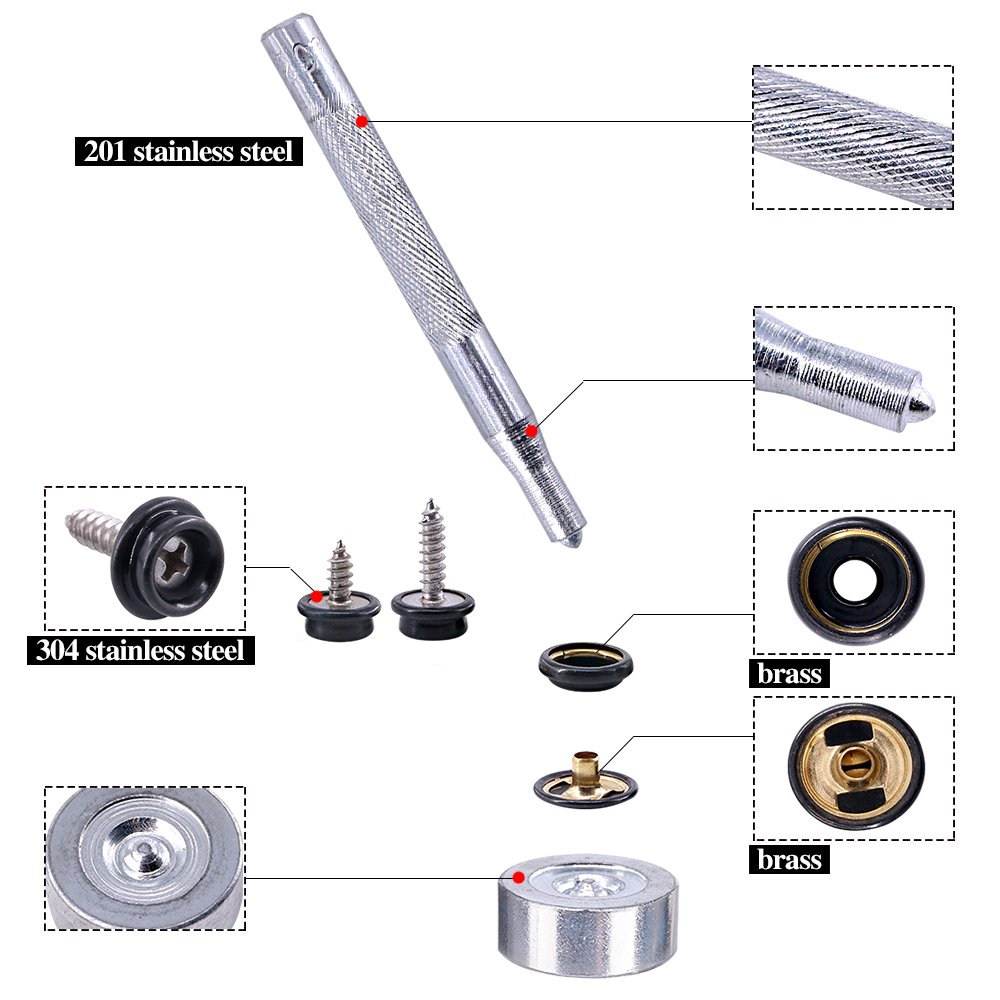 201 stainless steel

304 stainless steel

brass

brass