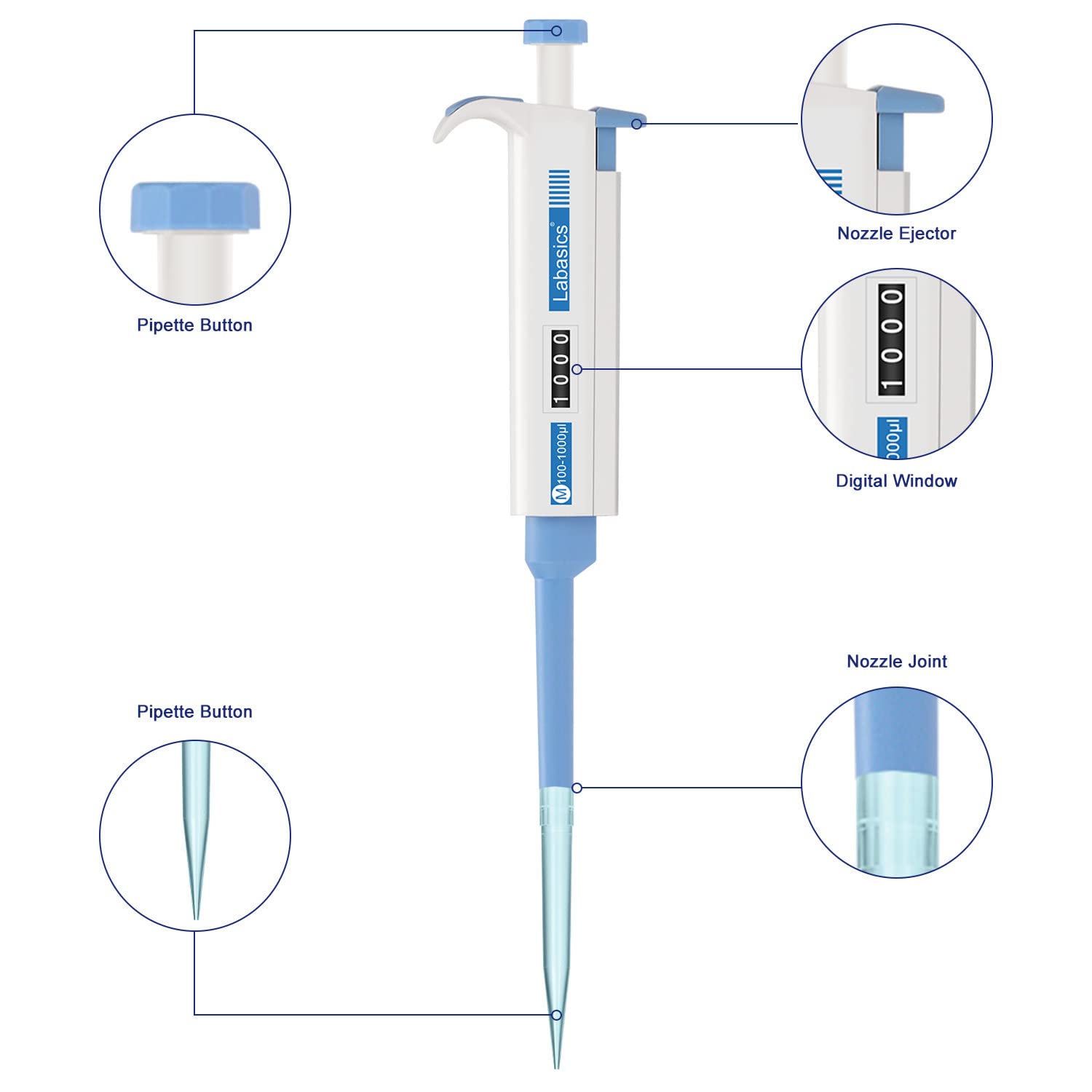 Pipette Button

Labasics®

1000

M 100-1000µl

Nozzle Ejector

1000

000µl

Digital Window

Nozzle Joint

Pipette Button