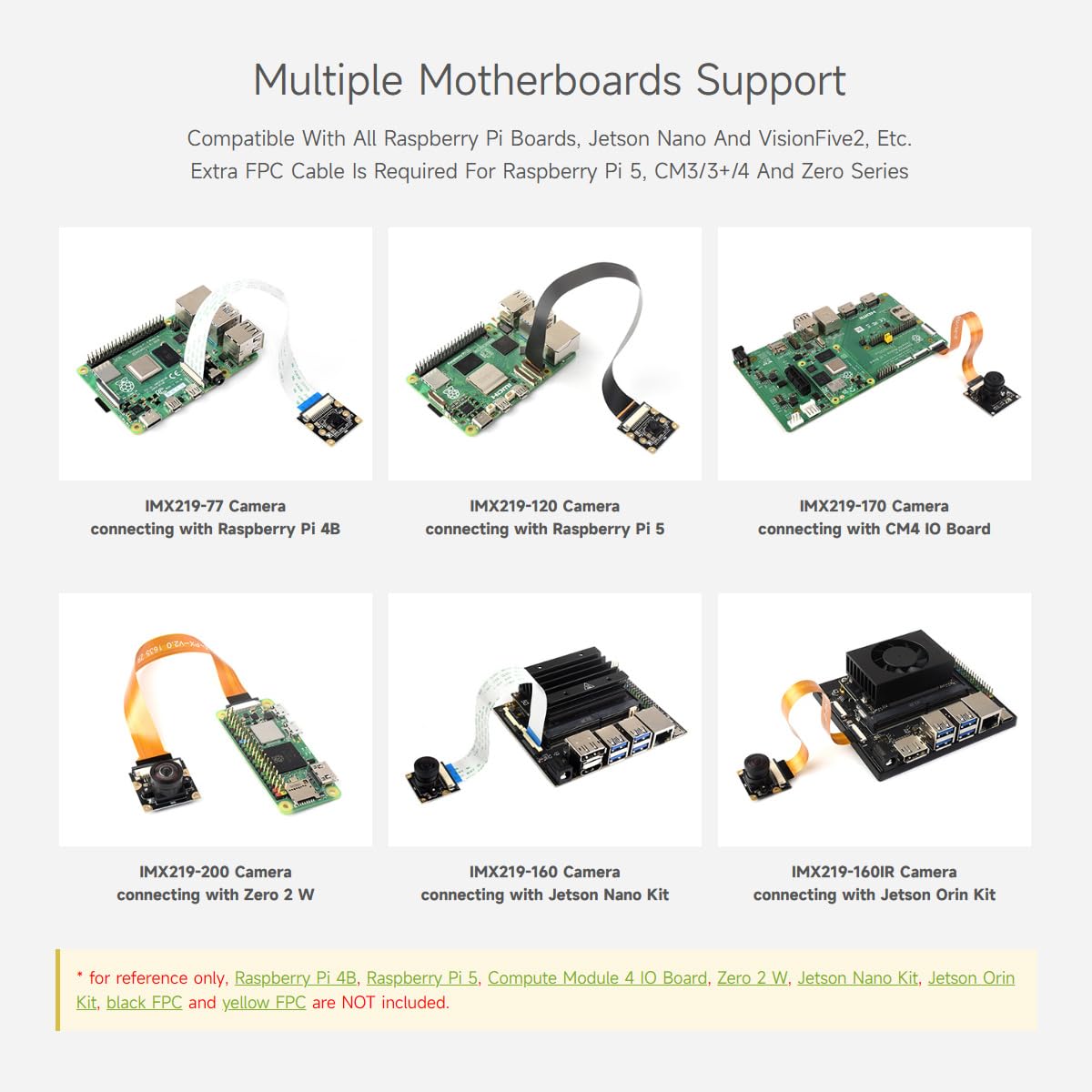 Multiple Motherboards Support

Compatible With All Raspberry Pi Boards, Jetson Nano And VisionFive2, Etc.
Extra FPC Cable Is Required For Raspberry Pi 5, CM3/3+/4 And Zero Series

IMX219-77 Camera
connecting with Raspberry Pi 4B

IMX219-120 Camera
connecting with Raspberry Pi 5

IMX219-170 Camera
connecting with CM4 IO Board

IMX219-200 Camera
connecting with Zero 2 W

IMX219-160 Camera
connecting with Jetson Nano Kit

IMX219-160IR Camera
connecting with Jetson Orin Kit

* for reference only, Raspberry Pi 4B, Raspberry Pi 5, Compute Module 4 IO Board, Zero 2 W, Jetson Nano Kit, Jetson Orin Kit, black FPC and yellow FPC are NOT included.