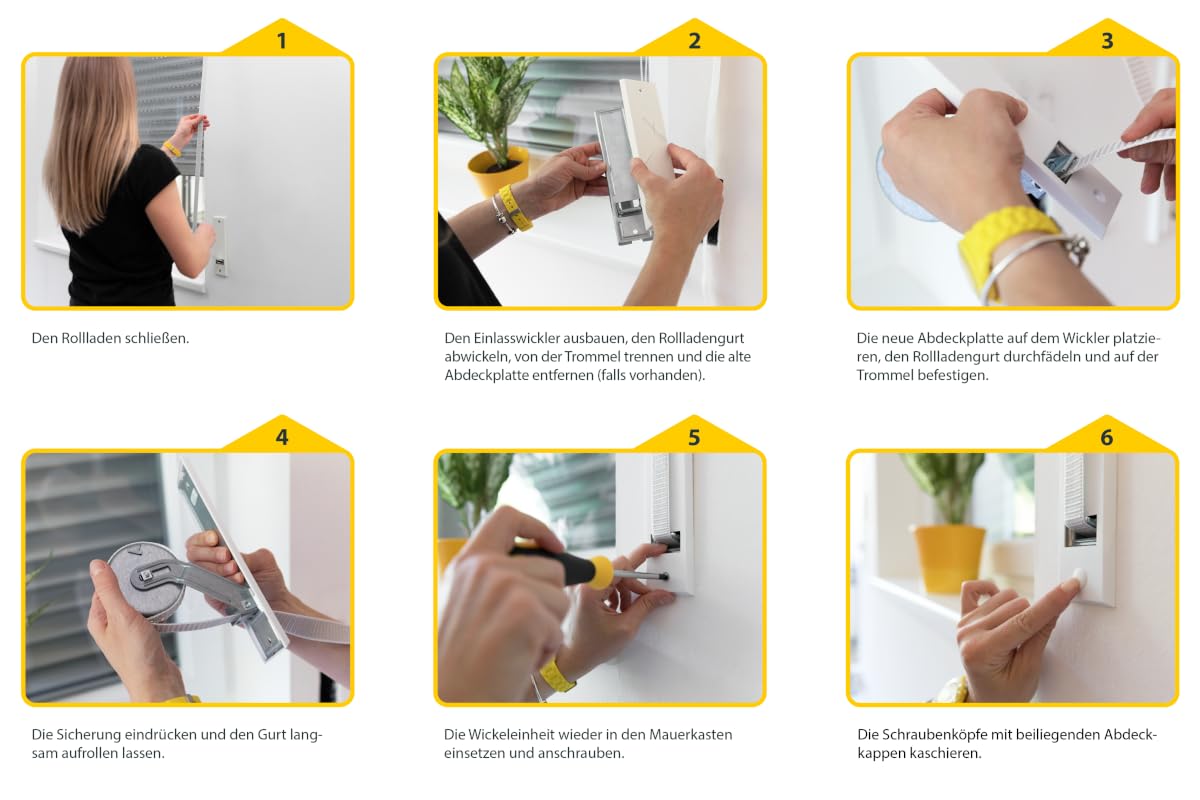 1

Den Rollladen schließen.

2

Den Einlasswickler ausbauen, den Rollladengurt abwickeln, von der Trommel trennen und die alte Abdeckplatte entfernen (falls vorhanden).

3

Die neue Abdeckplatte auf dem Wickler platzieren, den Rollladengurt durchfädeln und auf der Trommel befestigen.

4

Die Sicherung eindrücken und den Gurt langsam aufrollen lassen.

5

Die Wickeleinheit wieder in den Mauerkasten einsetzen und anschrauben.

6

Die Schraubenköpfe mit beiliegenden Abdeckkappen kaschieren.