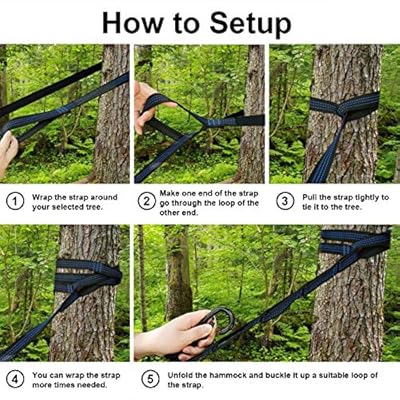 How to Setup

1 Wrap the strap around your selected tree.

2 Make one end of the strap go through the loop of the other end.

3 Pull the strap tightly to tie it to the tree.

4 You can wrap the strap more times needed.

5 Unfold the hammock and buckle it up a suitable loop of the strap.