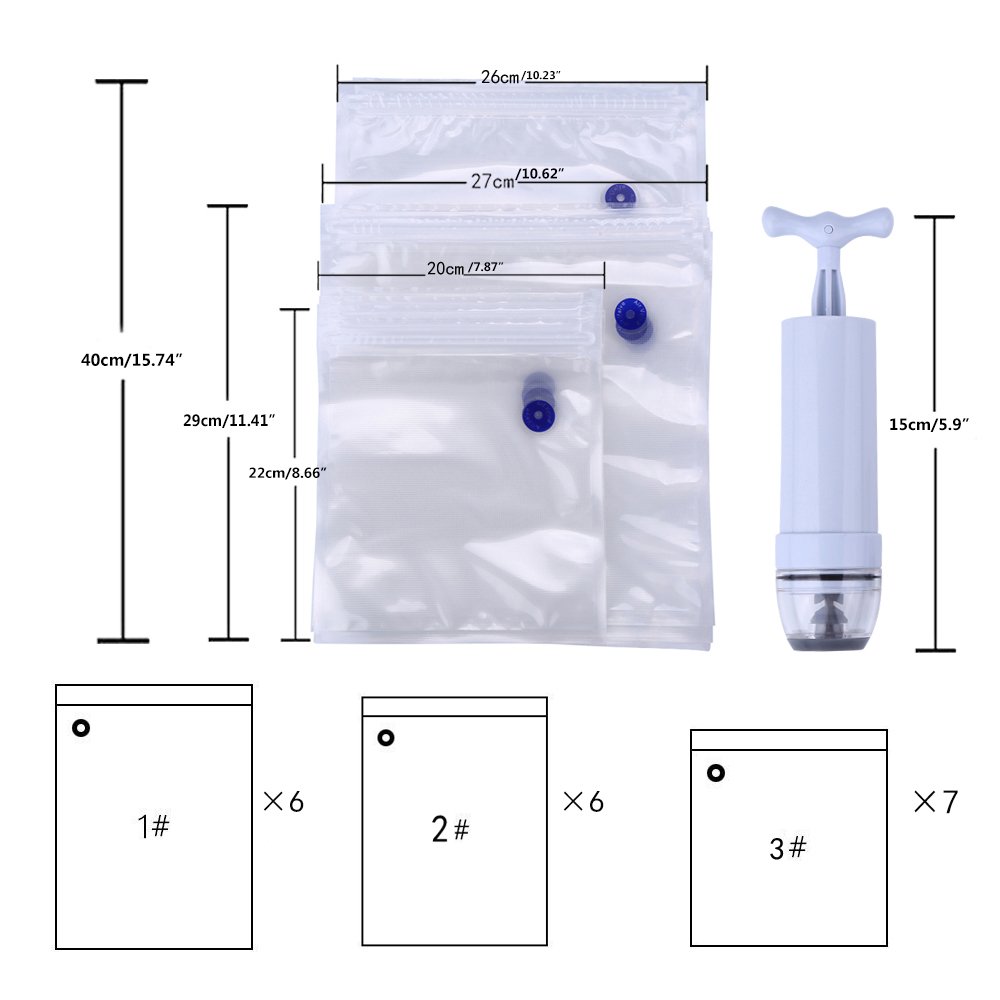 26cm/10.23″

27cm/10.62″

20cm/7.87″

40cm/15.74″

29cm/11.41″

22cm/8.66″

15cm/5.9″

1#

×6

2#

×6

3#

×7