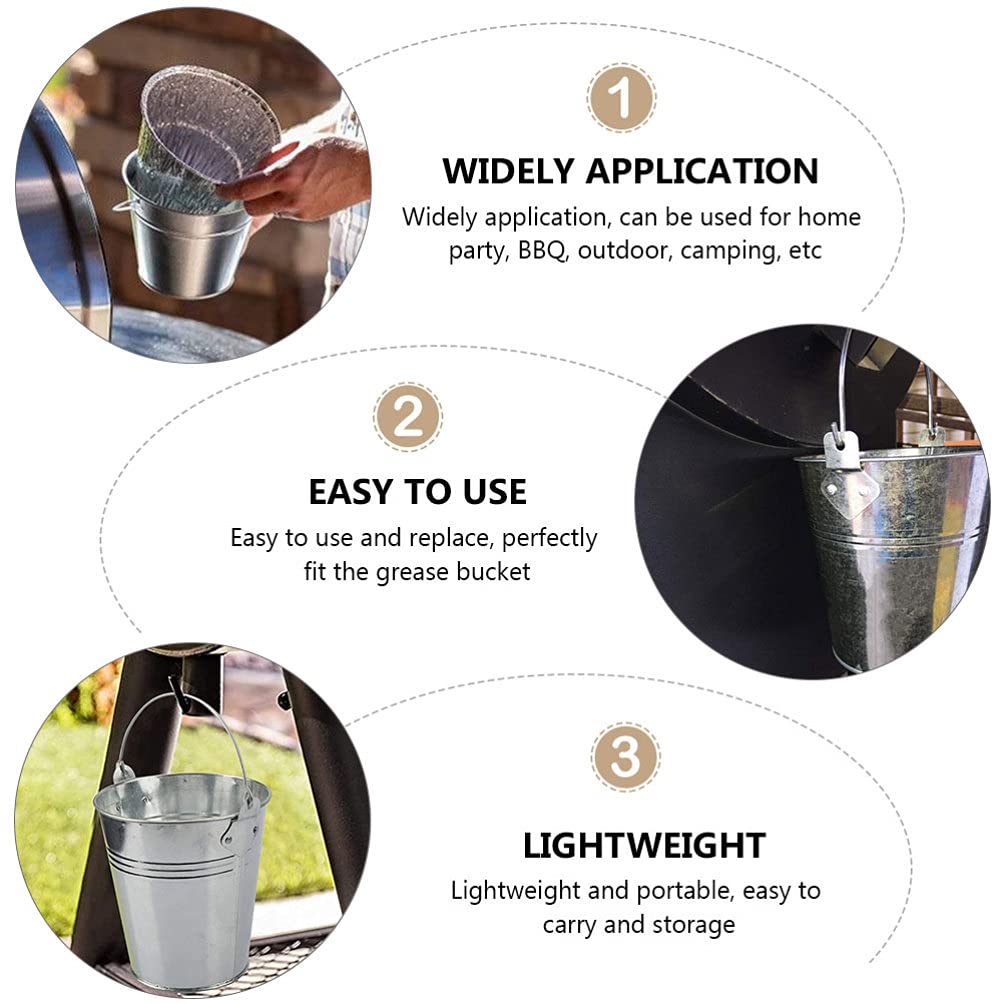 1

WIDELY APPLICATION

Widely application, can be used for home party, BBQ, outdoor, camping, etc

2

EASY TO USE

Easy to use and replace, perfectly fit the grease bucket

3

LIGHTWEIGHT

Lightweight and portable, easy to carry and storage