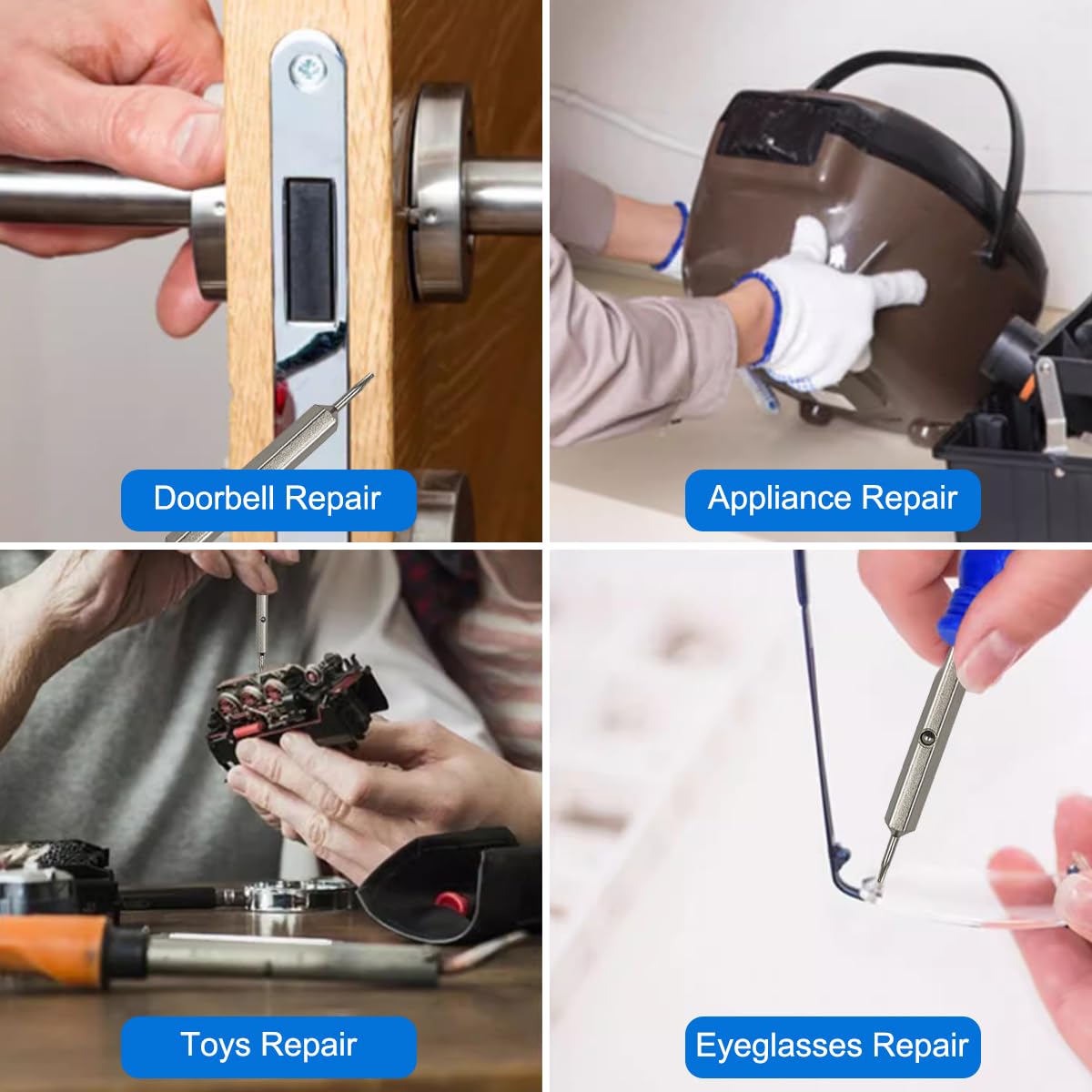 Doorbell Repair

Appliance Repair

Toys Repair

Eyeglasses Repair