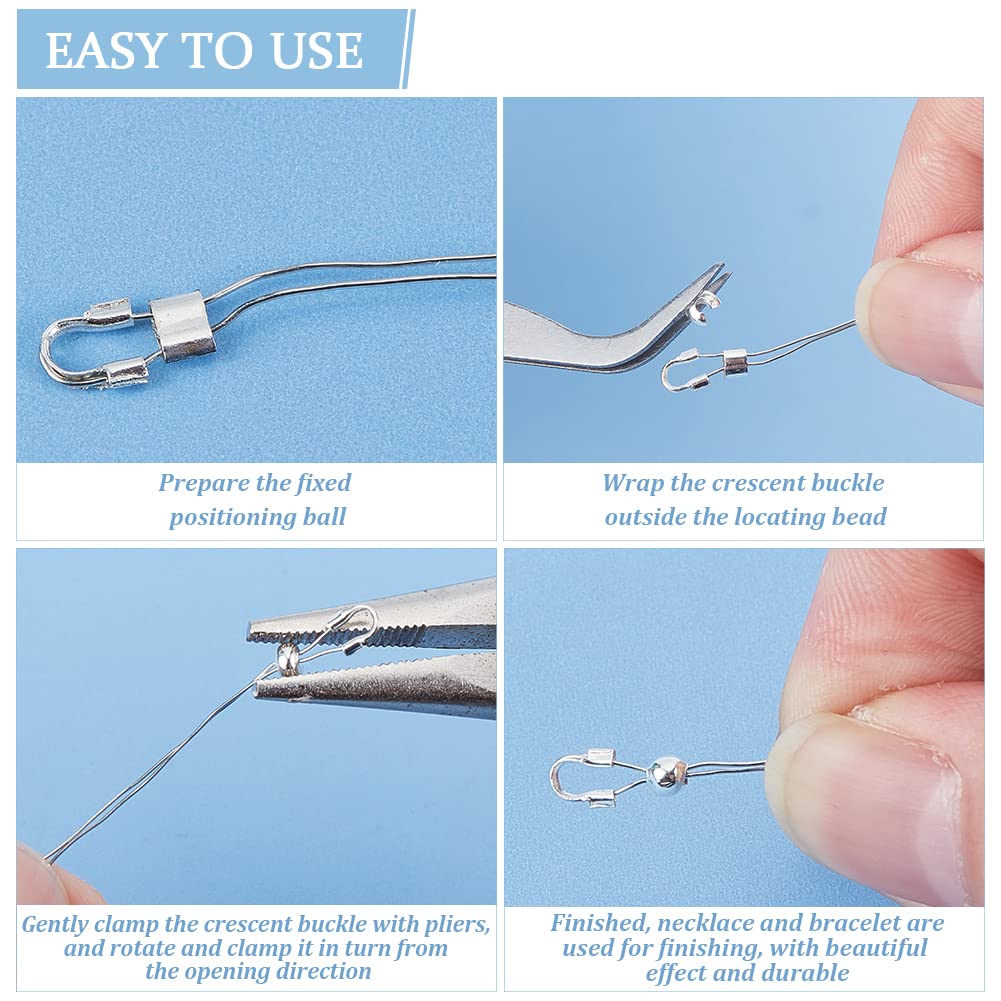 EASY TO USE

Prepare the fixed positioning ball

Wrap the crescent buckle outside the locating bead

Gently clamp the crescent buckle with pliers, and rotate and clamp it in turn from the opening direction

Finished, necklace and bracelet are used for finishing, with beautiful effect and durable