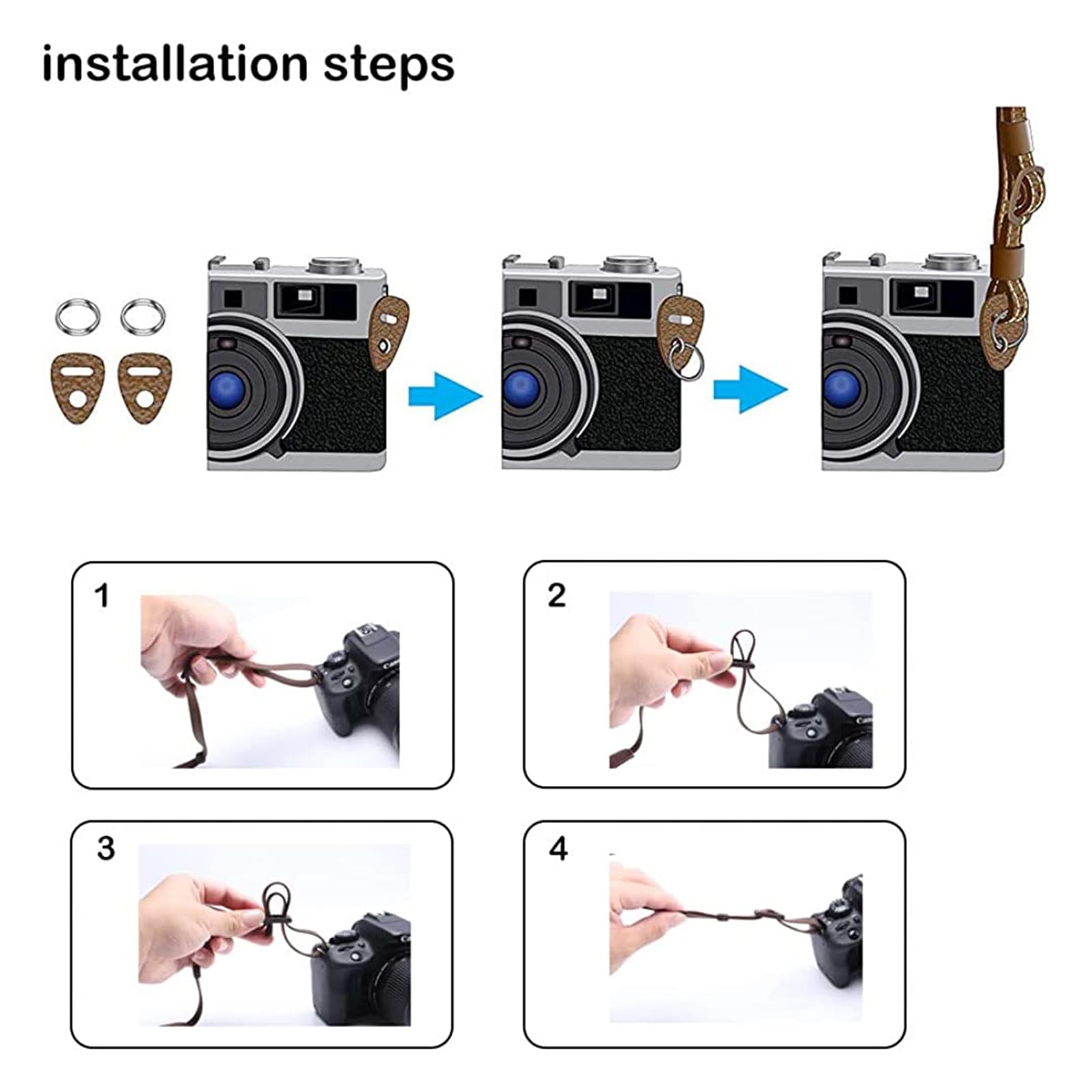 installation steps

1

2

3

4