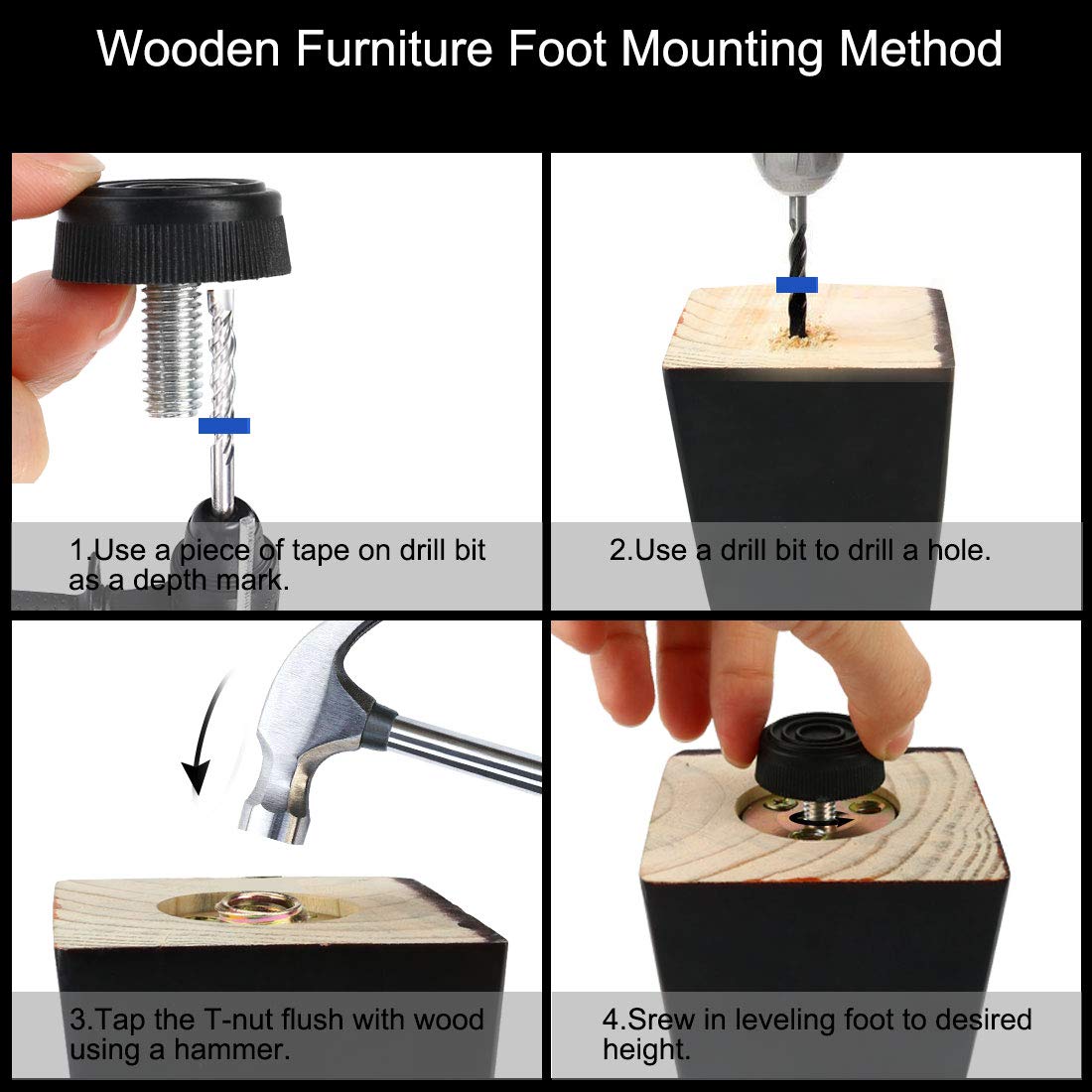 Wooden Furniture Foot Mounting Method

1.Use a piece of tape on drill bit as a depth mark.

2.Use a drill bit to drill a hole.

3.Tap the T-nut flush with wood using a hammer.

4.Srew in leveling foot to desired height.