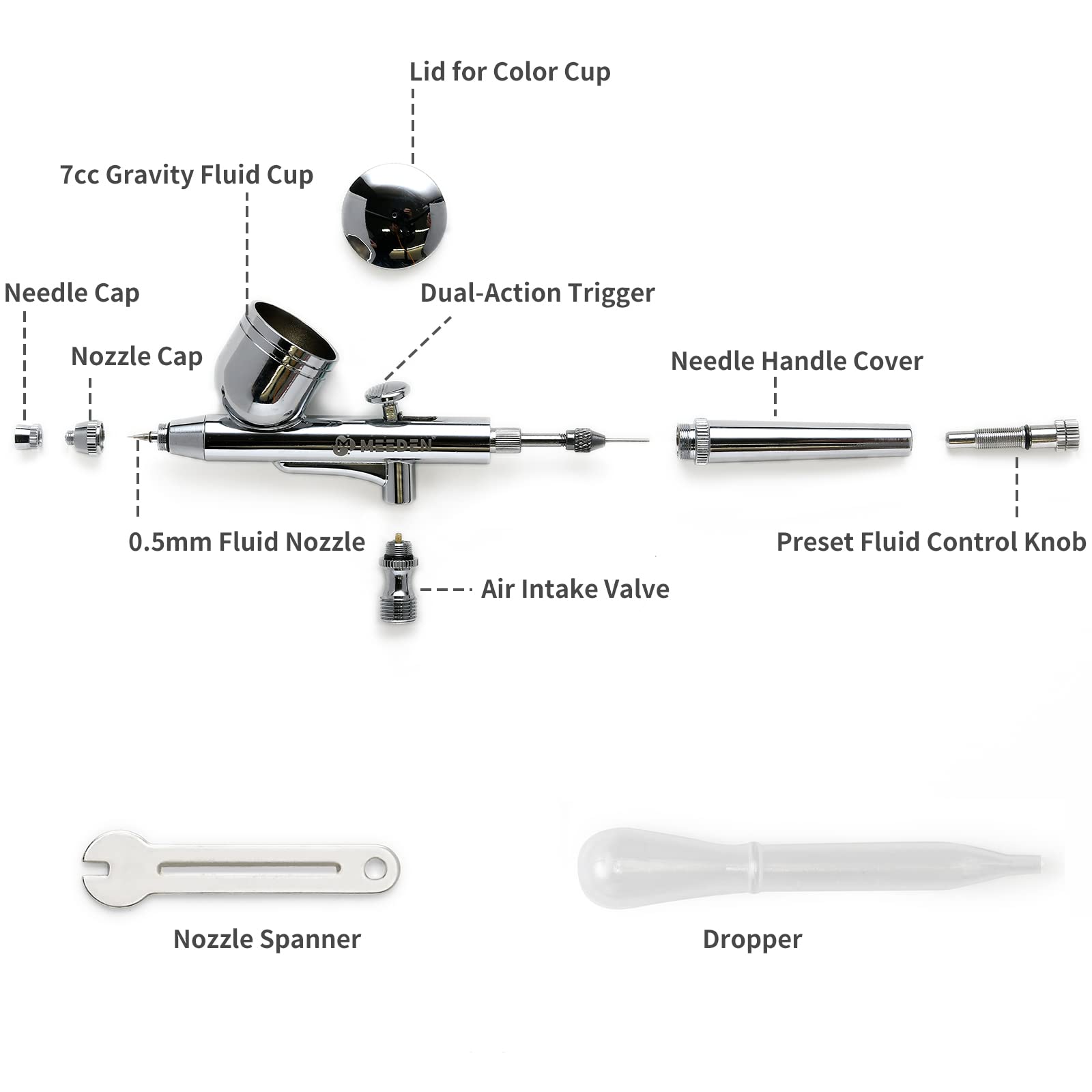 Lid for Color Cup

7cc Gravity Fluid Cup

Needle Cap

Dual-Action Trigger

Nozzle Cap

Needle Handle Cover

MEEDEN

0.5mm Fluid Nozzle

Preset Fluid Control Knob

Air Intake Valve

Nozzle Spanner

Dropper