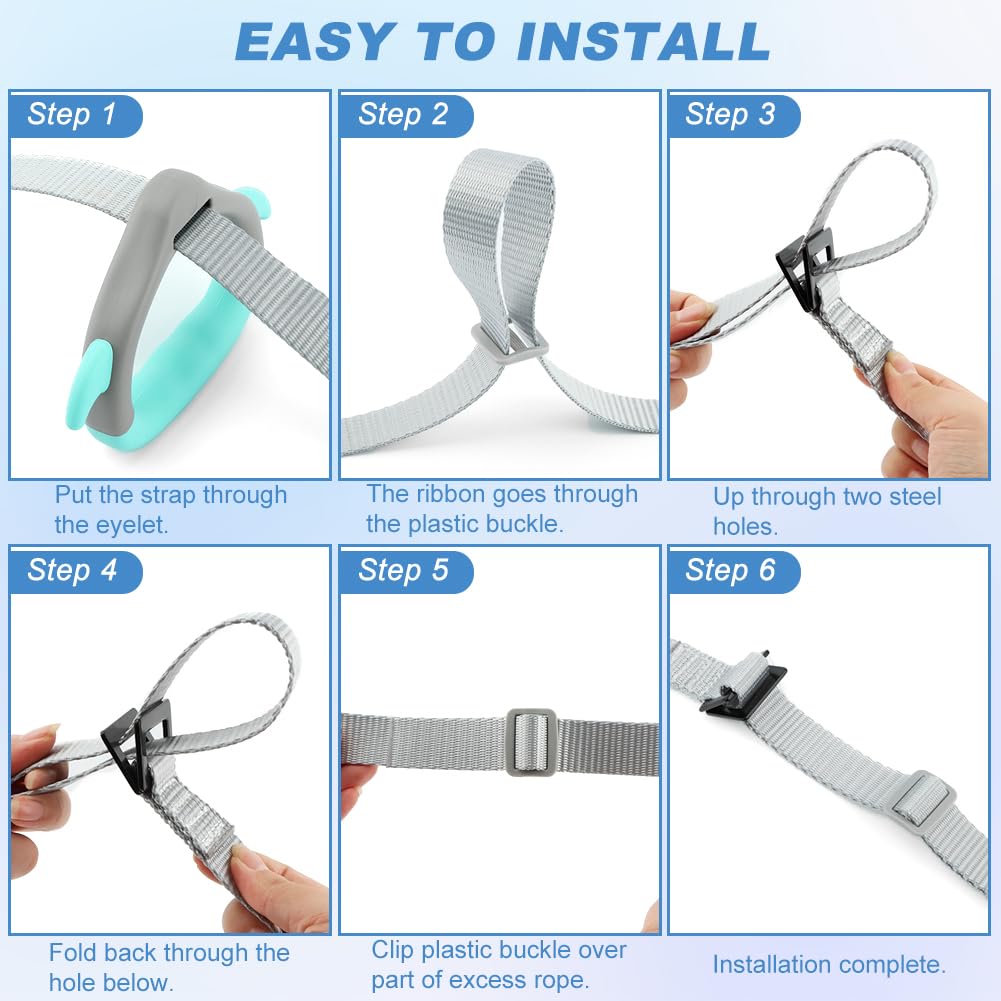 EASY TO INSTALL

Step 1

Put the strap through the eyelet.

Step 2

The ribbon goes through the plastic buckle.

Step 3

Up through two steel holes.

Step 4

Fold back through the hole below.

Step 5

Clip plastic buckle over part of excess rope.

Step 6

Installation complete.