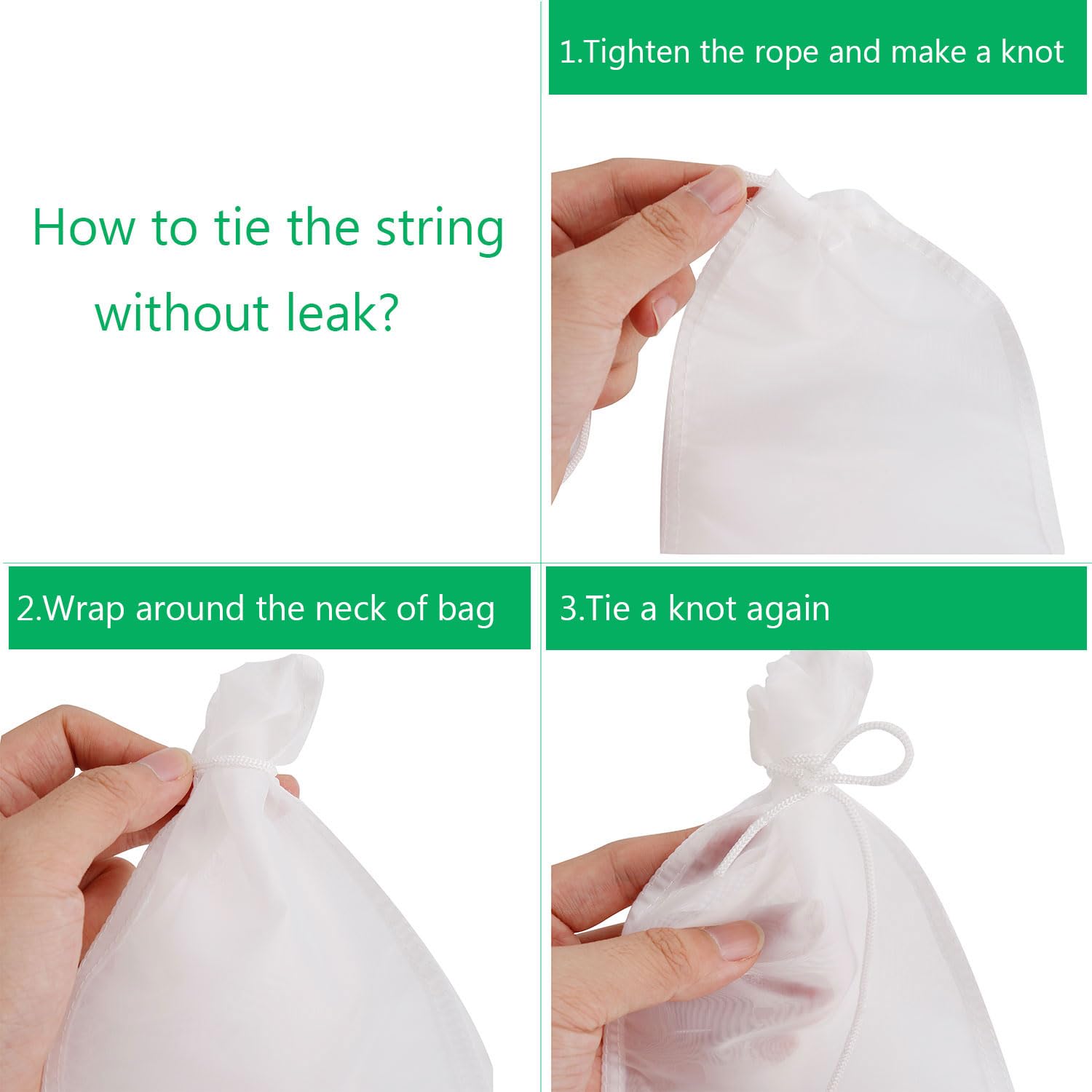 How to tie the string without leak?

1.Tighten the rope and make a knot

2.Wrap around the neck of bag

3.Tie a knot again