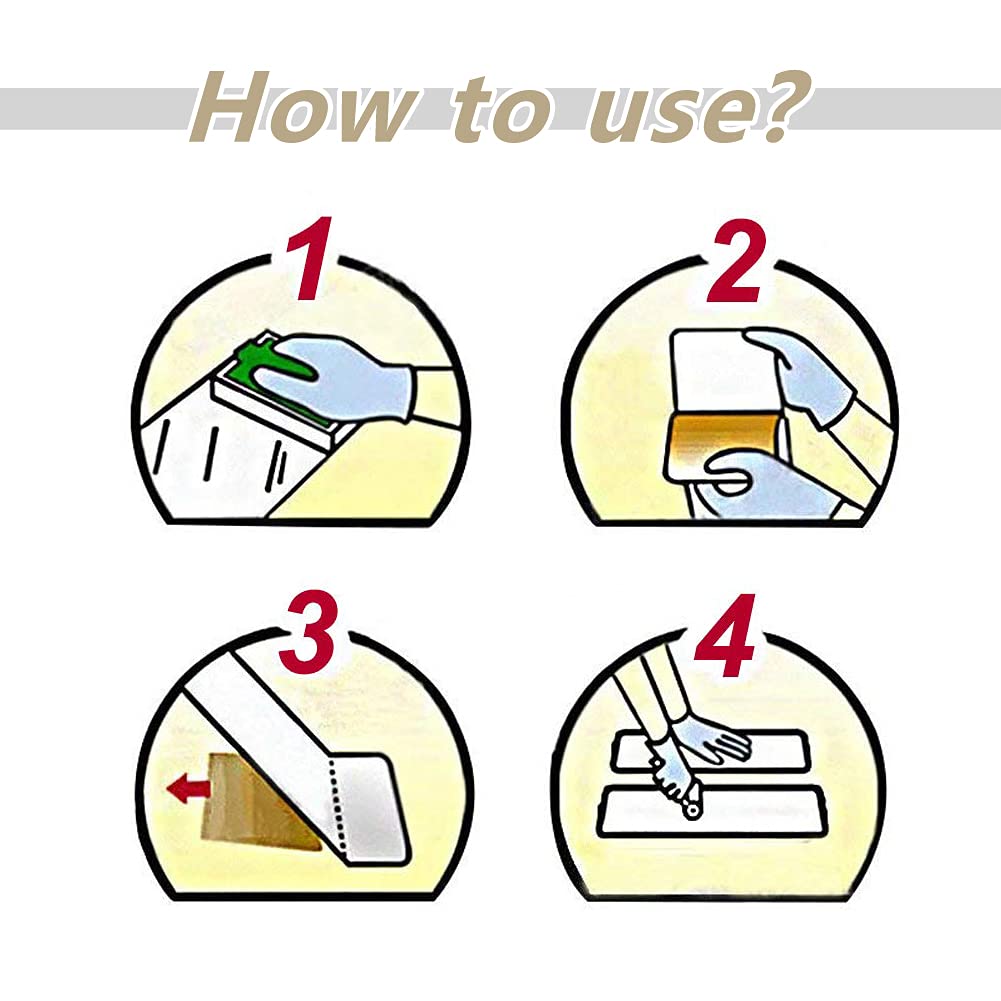 How to use?

1

2

3

4