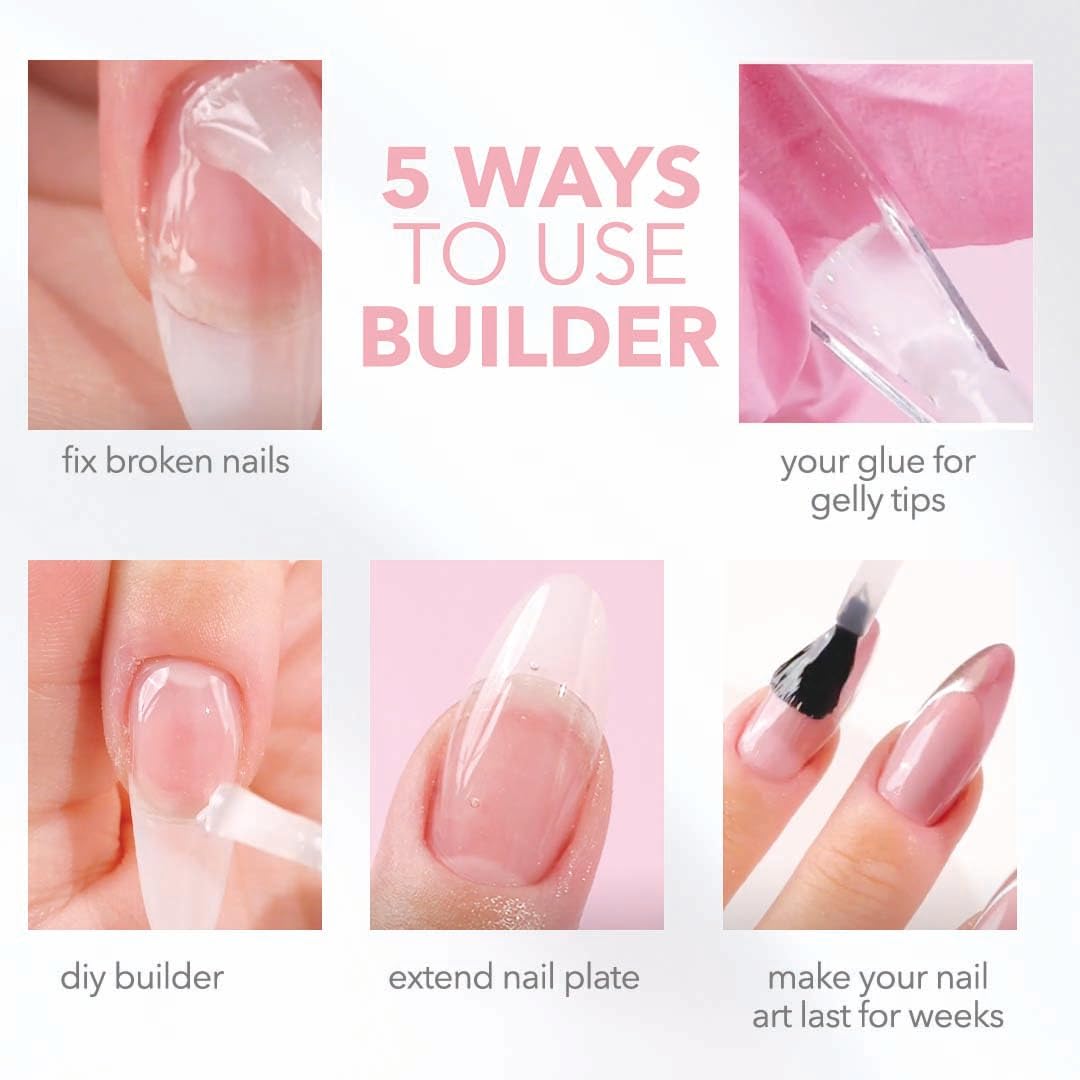 5 WAYS TO USE BUILDER

fix broken nails

your glue for gelly tips

diy builder

extend nail plate

make your nail art last for weeks