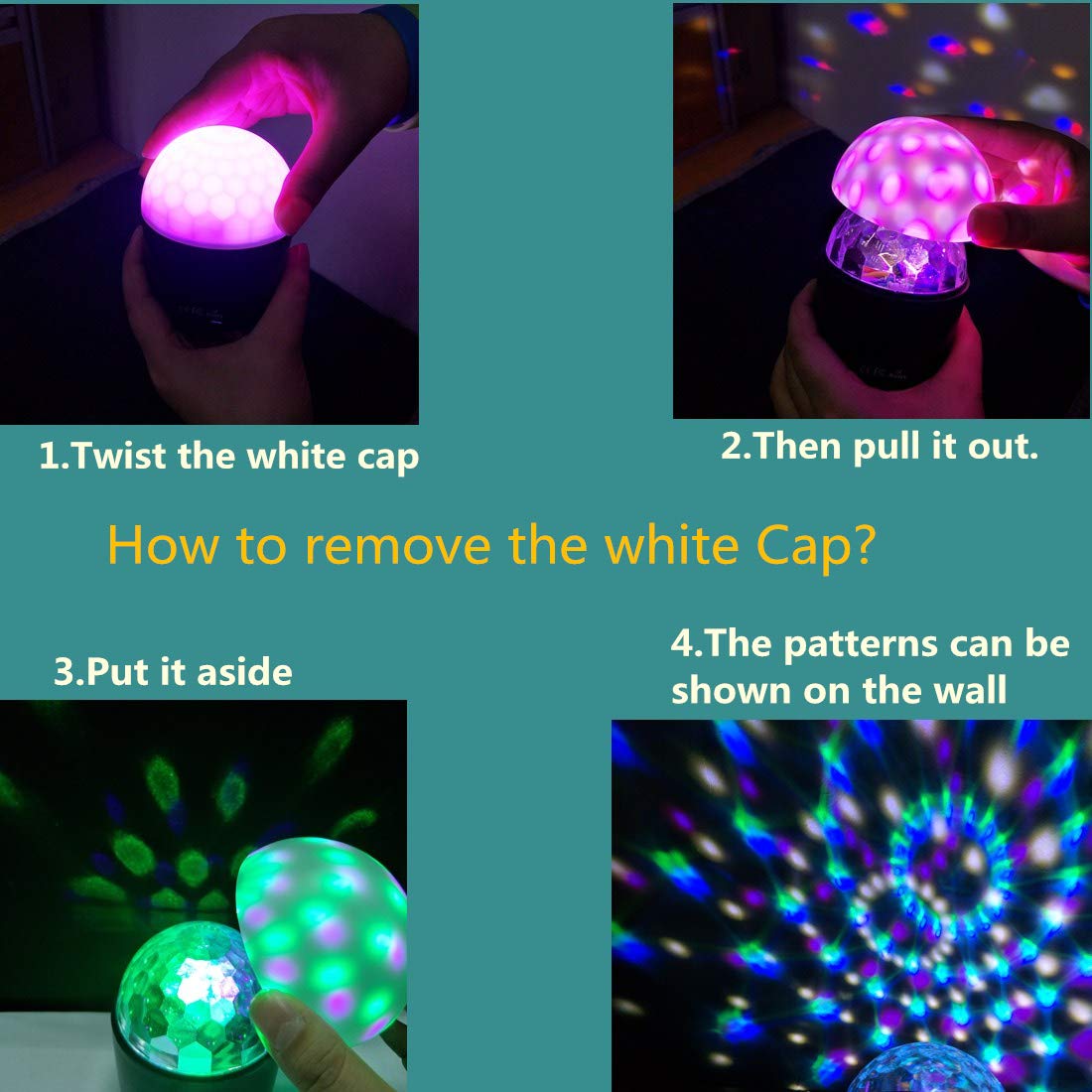 1.Twist the white cap

2.Then pull it out.

How to remove the white Cap?

3.Put it aside

4.The patterns can be shown on the wall