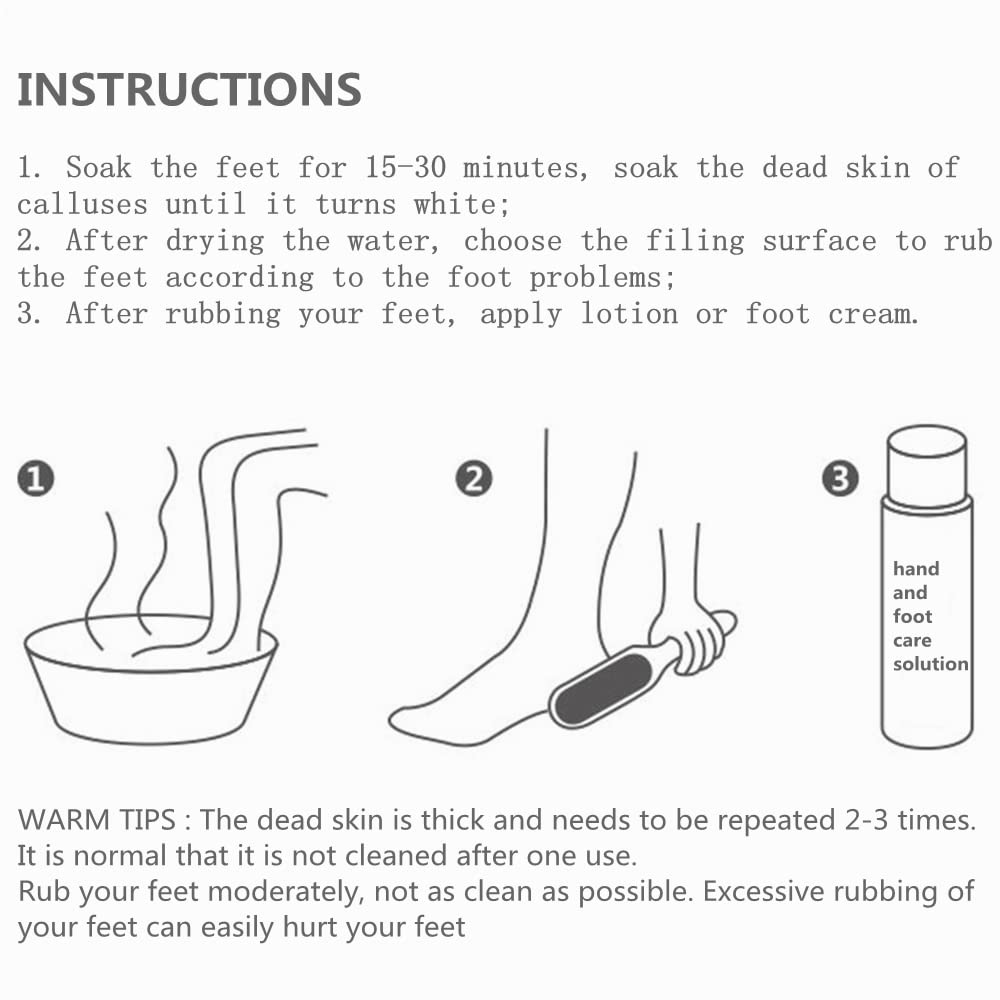 INSTRUCTIONS

1. Soak the feet for 15-30 minutes, soak the dead skin of calluses until it turns white;
2. After drying the water, choose the filing surface to rub the feet according to the foot problems;
3. After rubbing your feet, apply lotion or foot cream.

1

2

3

hand and foot care solution

WARM TIPS : The dead skin is thick and needs to be repeated 2-3 times. It is normal that it is not cleaned after one use.
Rub your feet moderately, not as clean as possible. Excessive rubbing of your feet can easily hurt your feet