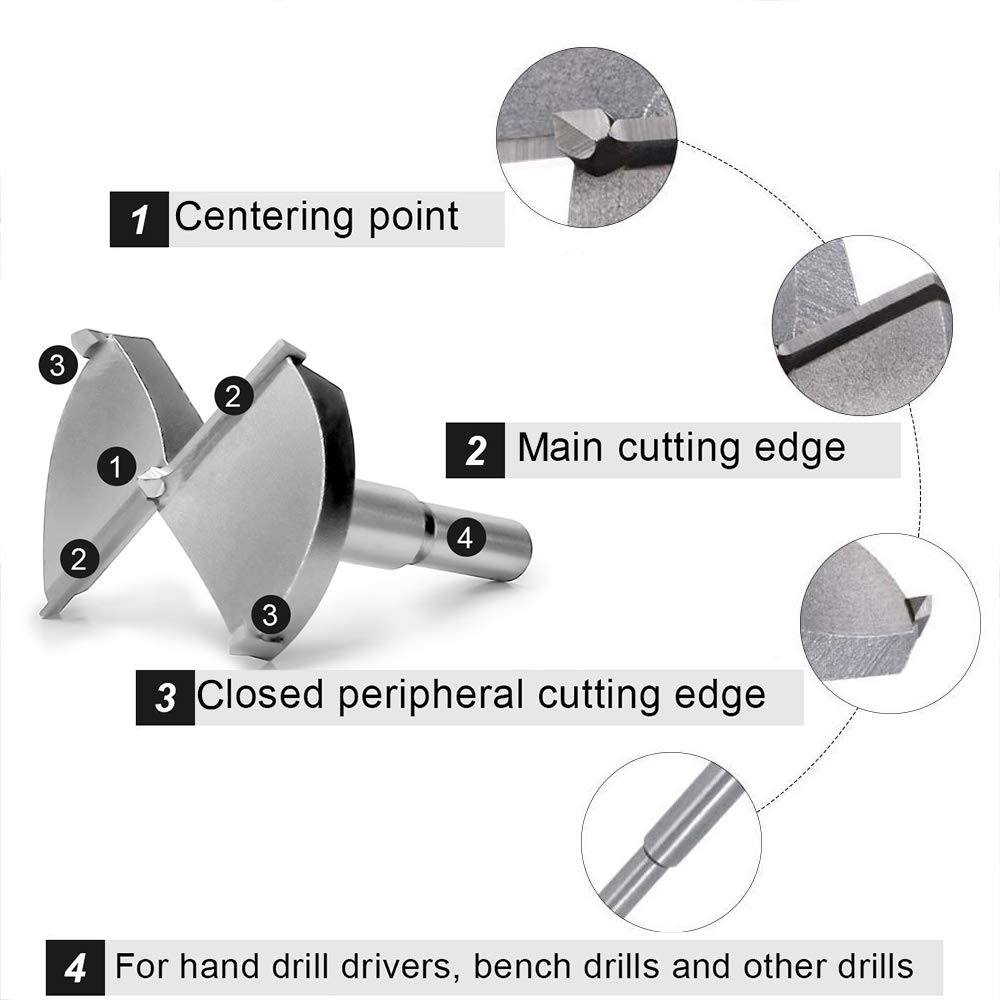 1 Centering point

3
2
1
2
4
3

2 Main cutting edge

3 Closed peripheral cutting edge

4 For hand drill drivers, bench drills and other drills