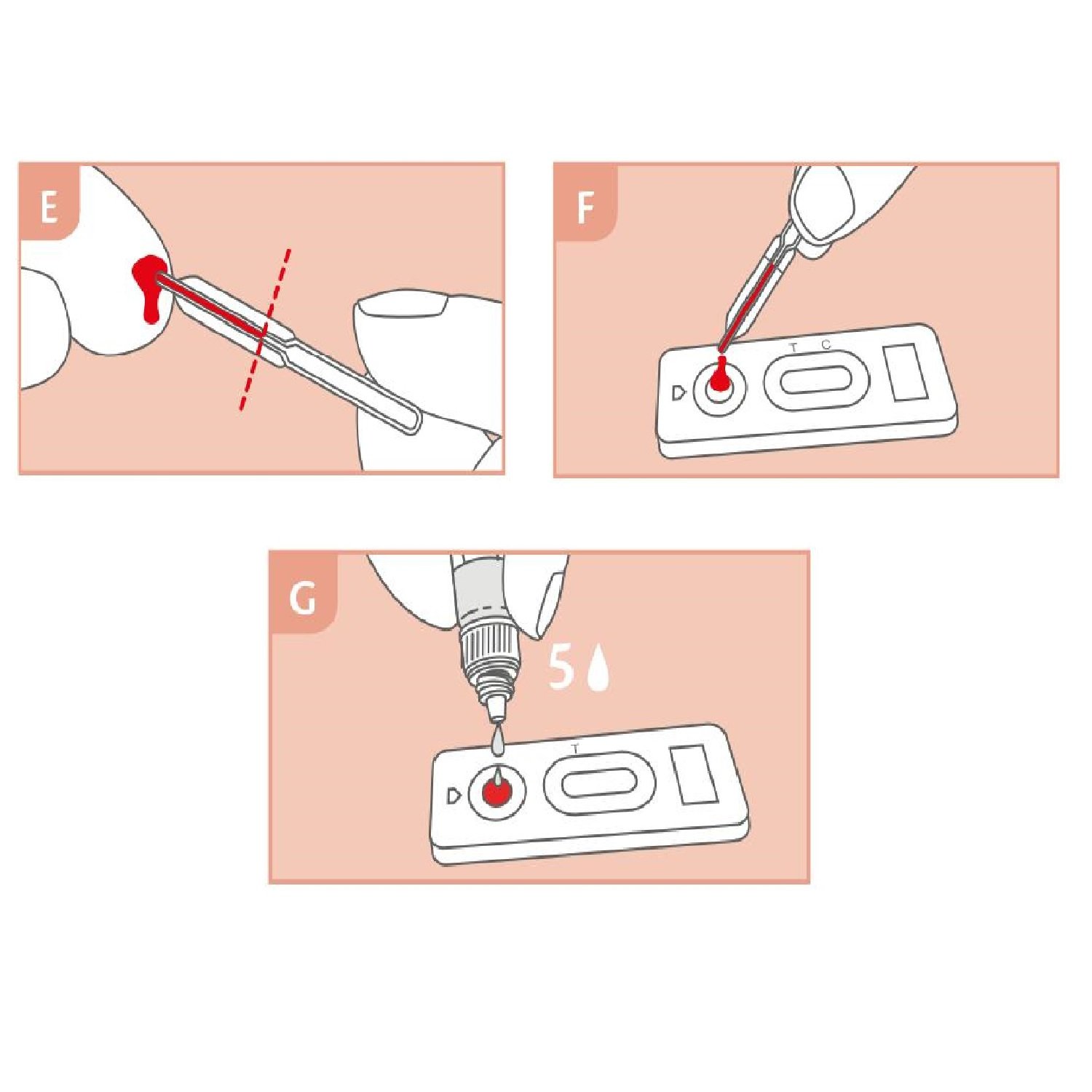 E

F

T C

G

5

T