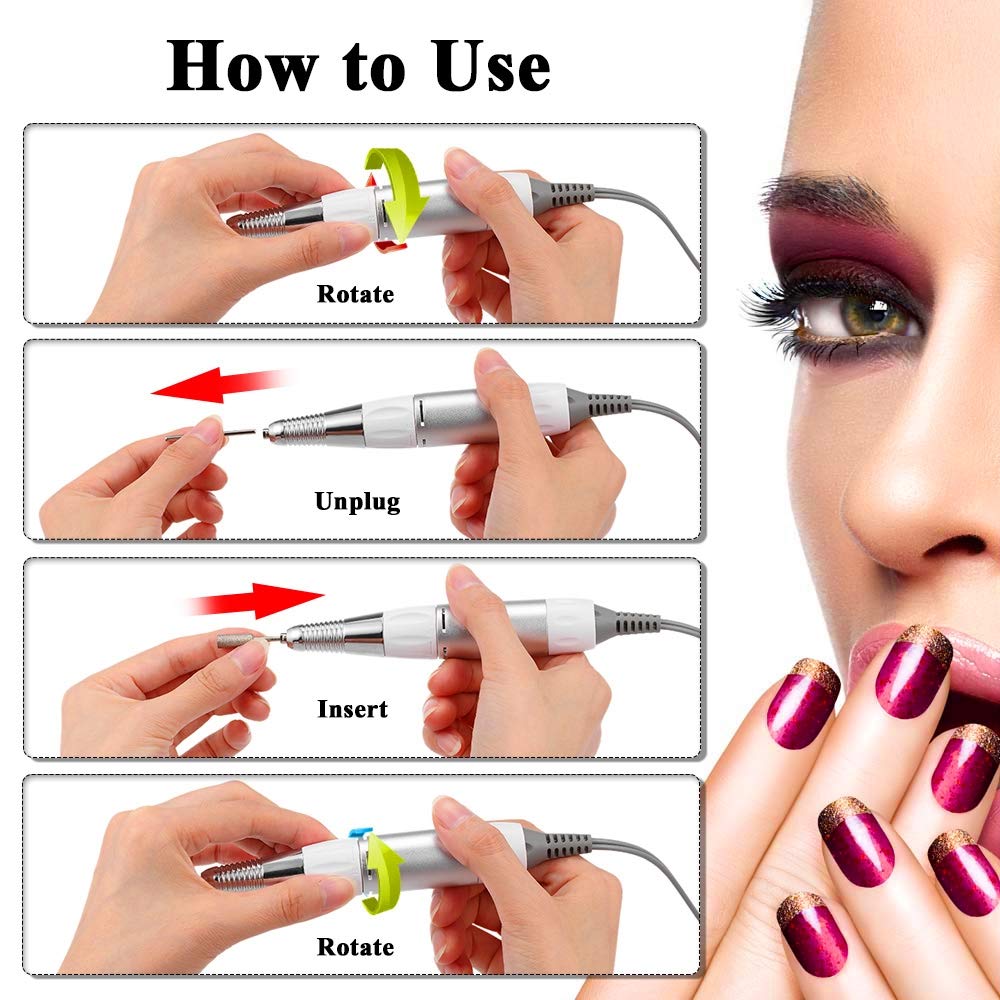 How to Use

Rotate

Unplug

Insert

Rotate