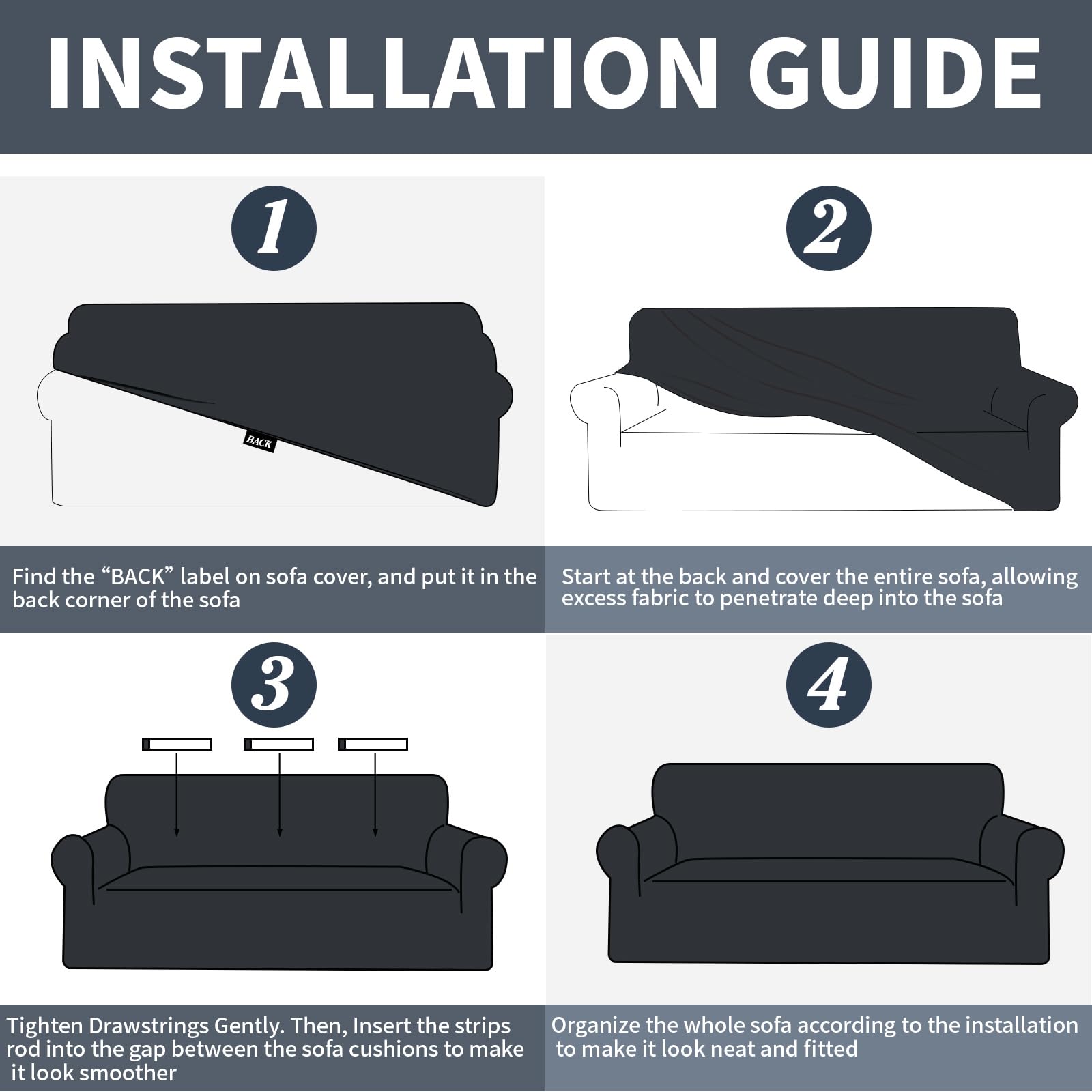 INSTALLATION GUIDE

1

BACK

Find the “BACK” label on sofa cover, and put it in the back corner of the sofa

2

Start at the back and cover the entire sofa, allowing excess fabric to penetrate deep into the sofa

3

Tighten Drawstrings Gently. Then, Insert the strips rod into the gap between the sofa cushions to make it look smoother

4

Organize the whole sofa according to the installation to make it look neat and fitted