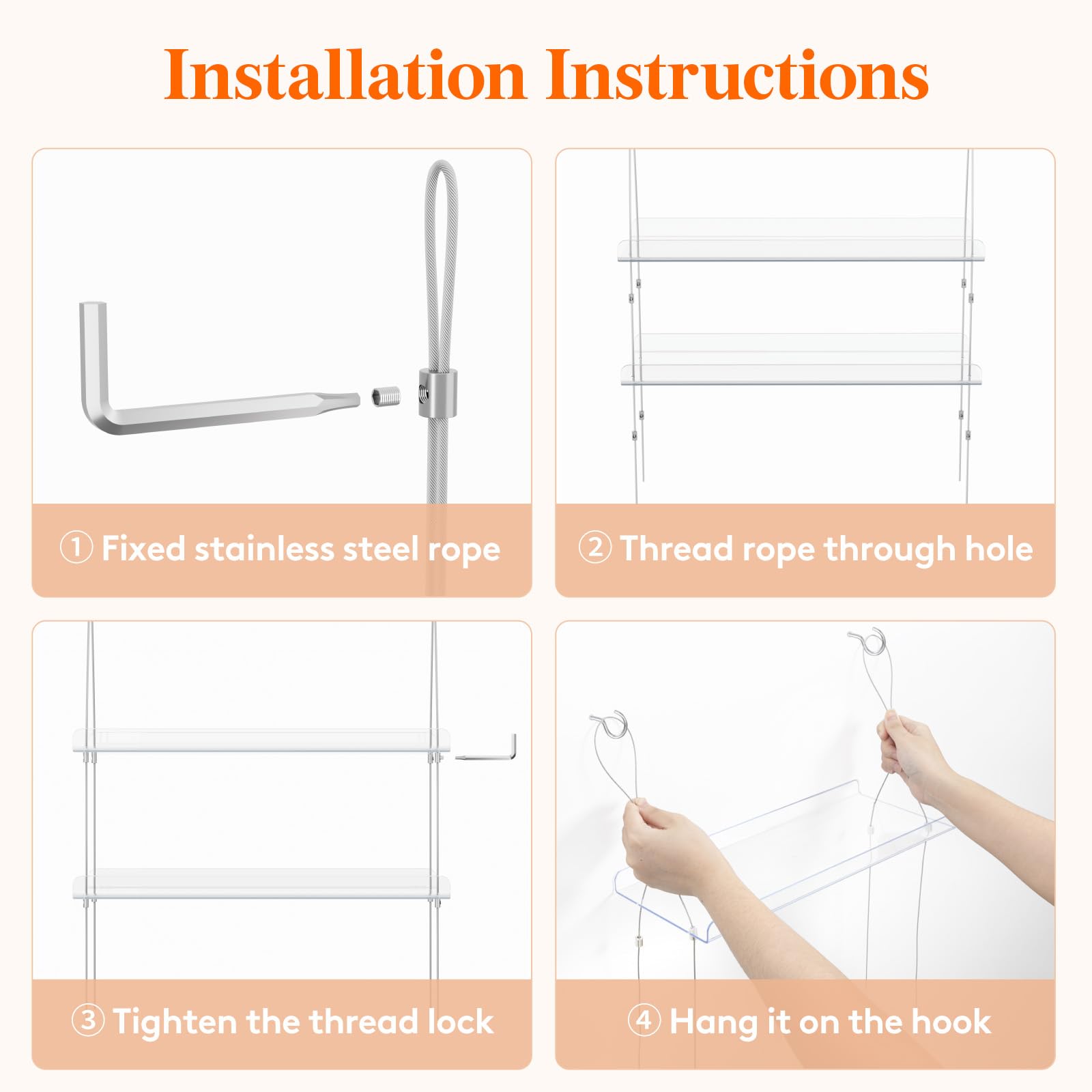 Installation Instructions

① Fixed stainless steel rope

② Thread rope through hole

③ Tighten the thread lock

④ Hang it on the hook