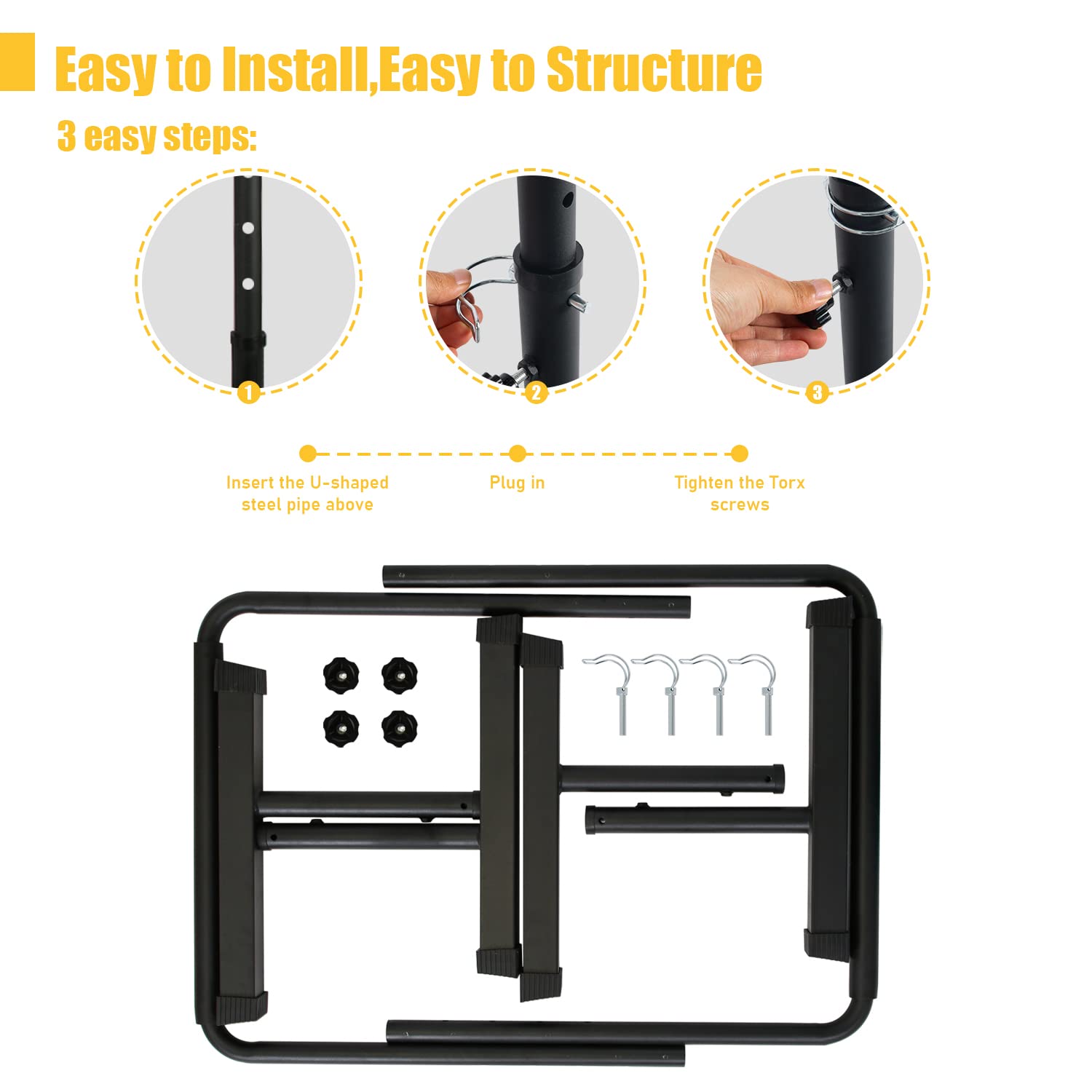 Easy to Install,Easy to Structure

3 easy steps:

1

2

3

Insert the U-shaped steel pipe above

Plug in

Tighten the Torx screws