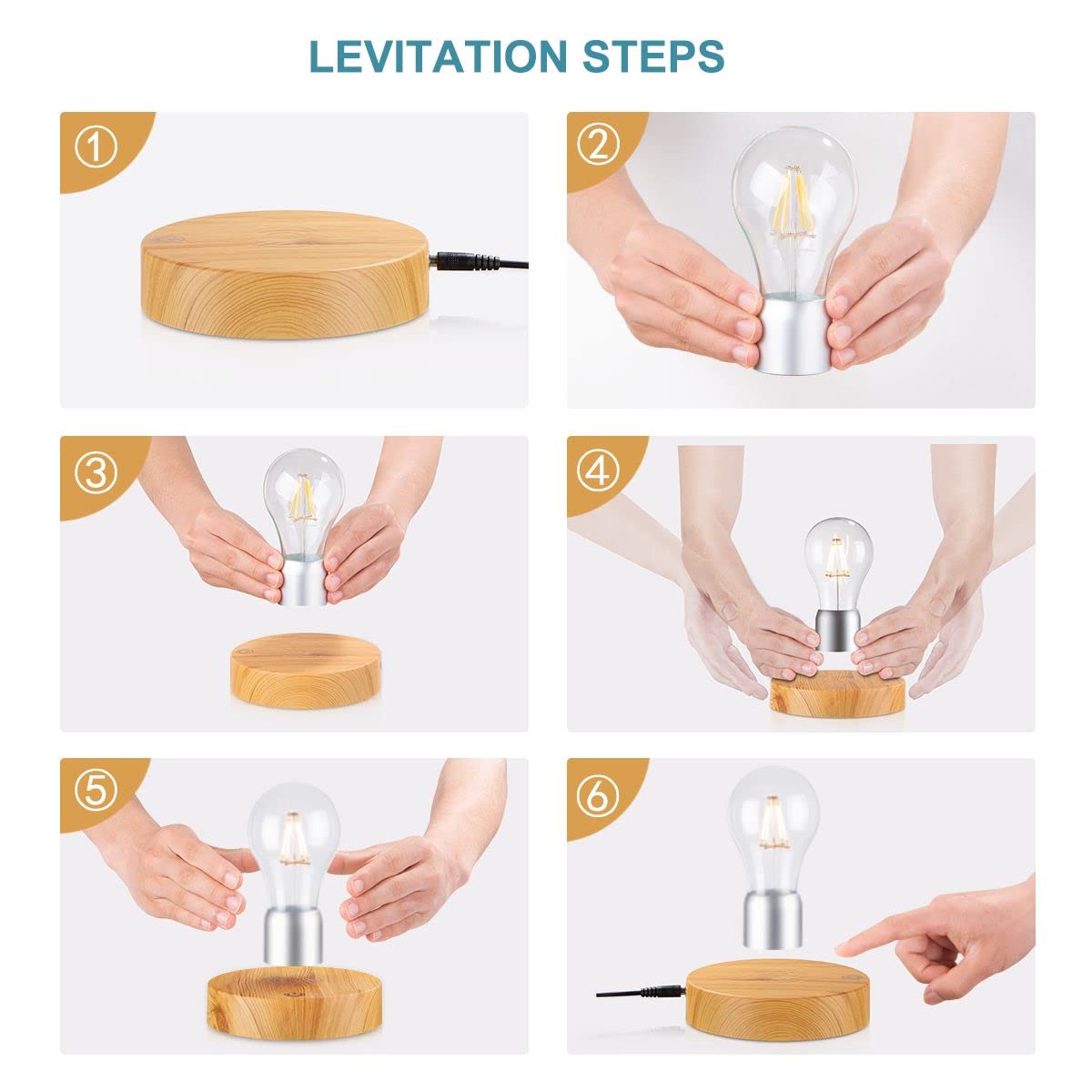 LEVITATION STEPS

①

②

③

④

⑤

⑥