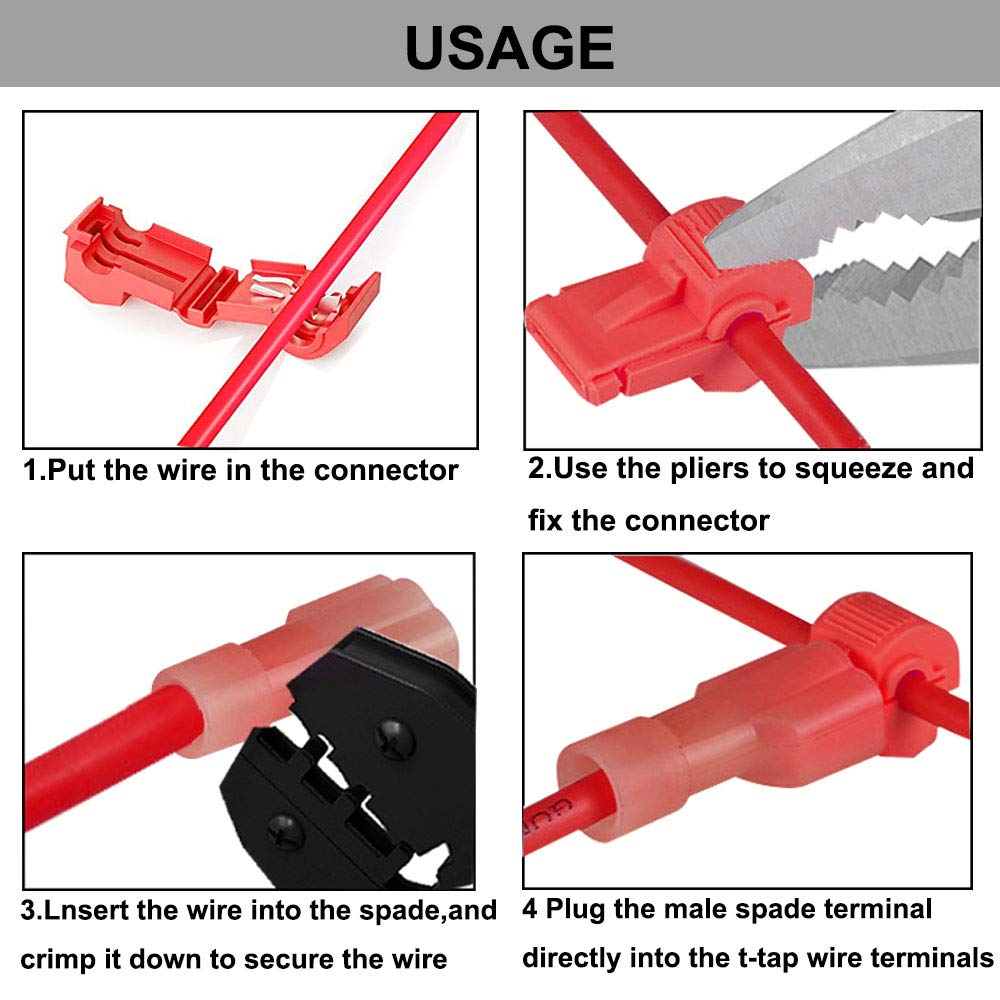 USAGE

1.Put the wire in the connector

2.Use the pliers to squeeze and fix the connector

3.Lnsert the wire into the spade,and crimp it down to secure the wire

4 Plug the male spade terminal directly into the t-tap wire terminals