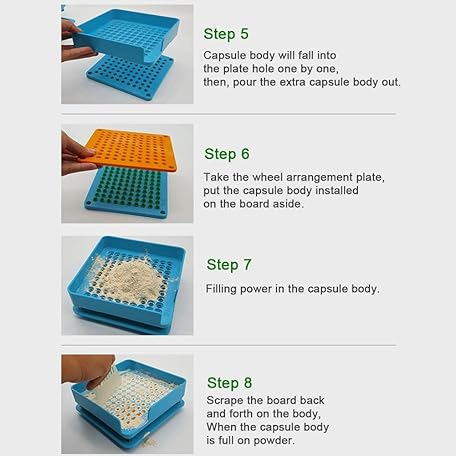 Step 5

Capsule body will fall into the plate hole one by one, then, pour the extra capsule body out.

Step 6

Take the wheel arrangement plate, put the capsule body installed on the board aside.

Step 7

Filling power in the capsule body.

Step 8

Scrape the board back and forth on the body, When the capsule body is full on powder.