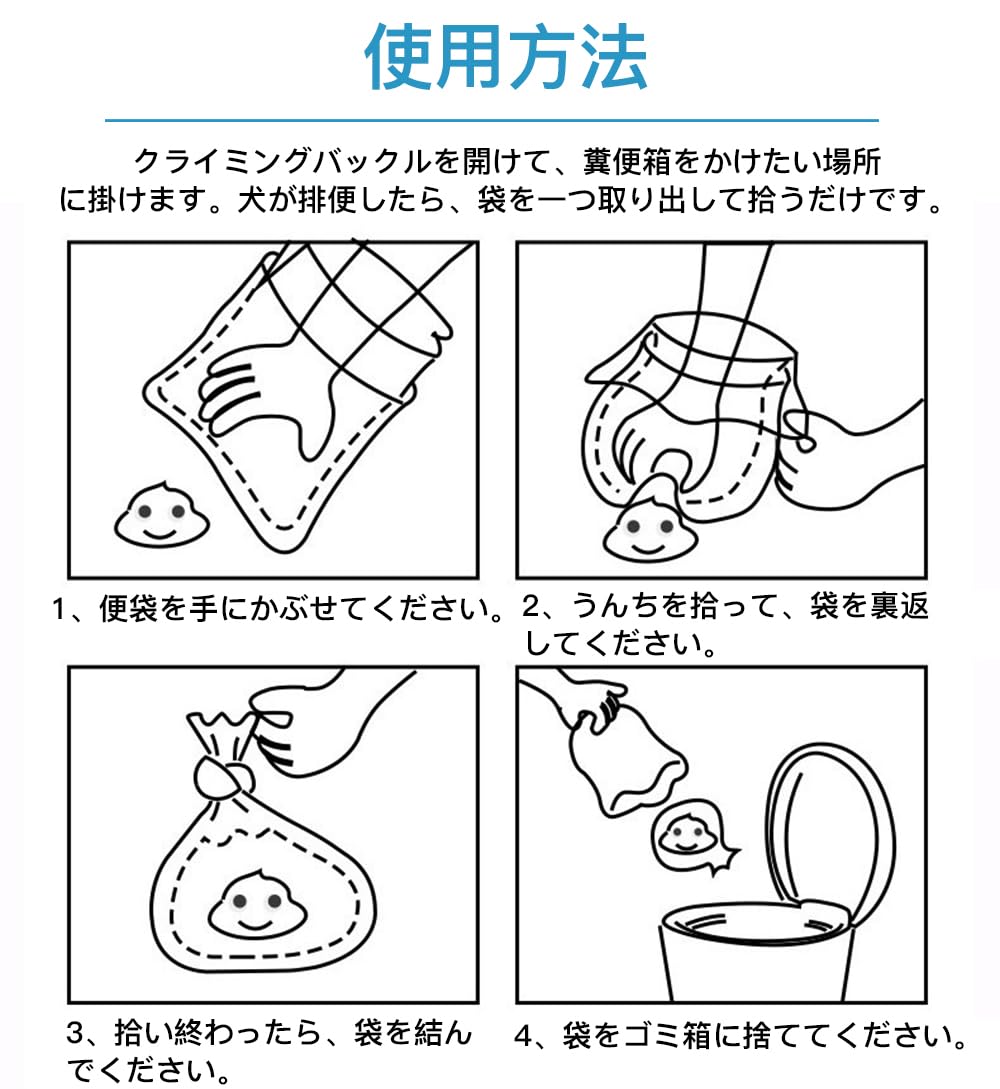 使用方法

クライミングバックルを開けて、糞便箱をかけたい場所に掛けます。犬が排便したら、袋を一つ取り出して拾うだけです。

1、便袋を手にかぶせてください。

2、うんちを拾って、袋を裏返してください。

3、拾い終わったら、袋を結んでください。

4、袋をゴミ箱に捨ててください。