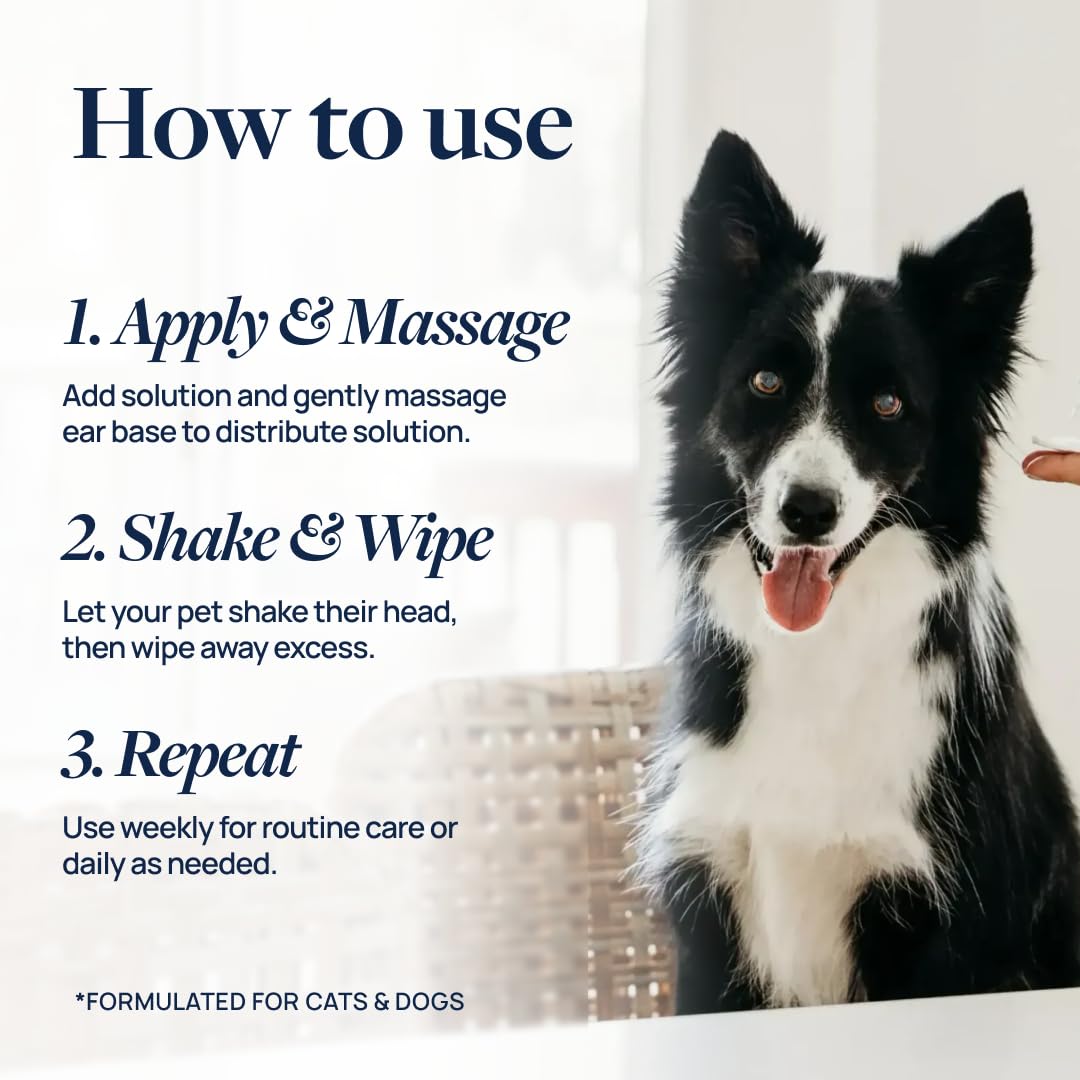 How to use

1. Apply & Massage

Add solution and gently massage ear base to distribute solution.

2. Shake & Wipe

Let your pet shake their head, then wipe away excess.

3. Repeat

Use weekly for routine care or daily as needed.

*FORMULATED FOR CATS & DOGS