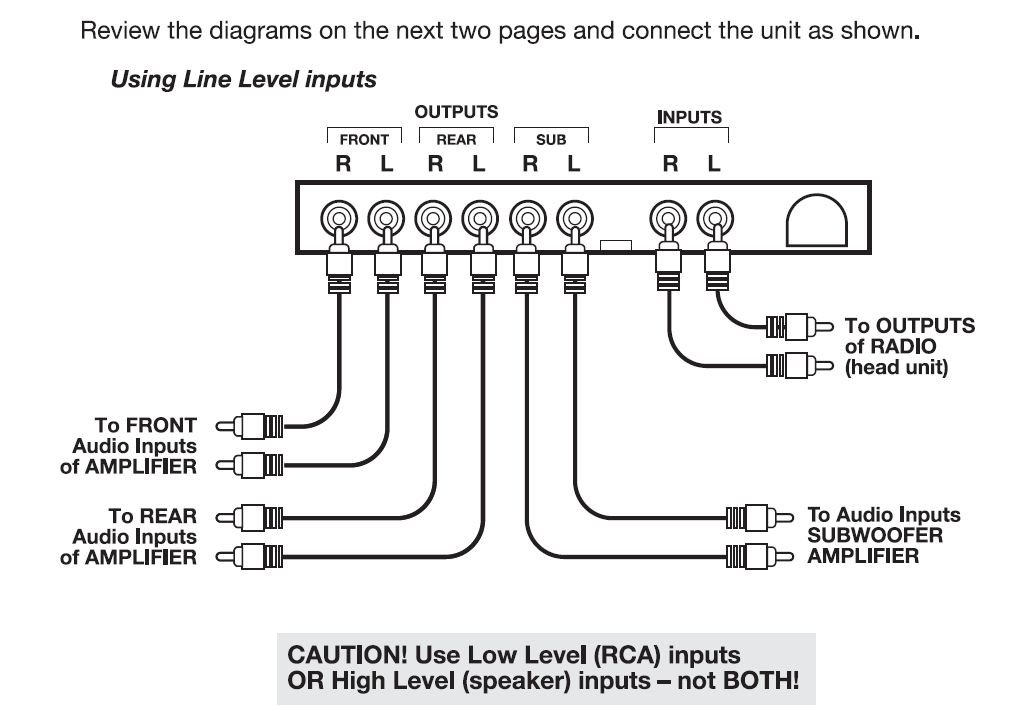 Review the diagrams on the next two pages and connect the unit as shown.

Using Line Level inputs

OUTPUTS

FRONT
R L

REAR
R L

SUB
R L

INPUTS
R L

To OUTPUTS of RADIO (head unit)

To FRONT Audio Inputs of AMPLIFIER

To REAR Audio Inputs of AMPLIFIER

To Audio Inputs SUBWOOFER AMPLIFIER

CAUTION! Use Low Level (RCA) inputs OR High Level (speaker) inputs – not BOTH!