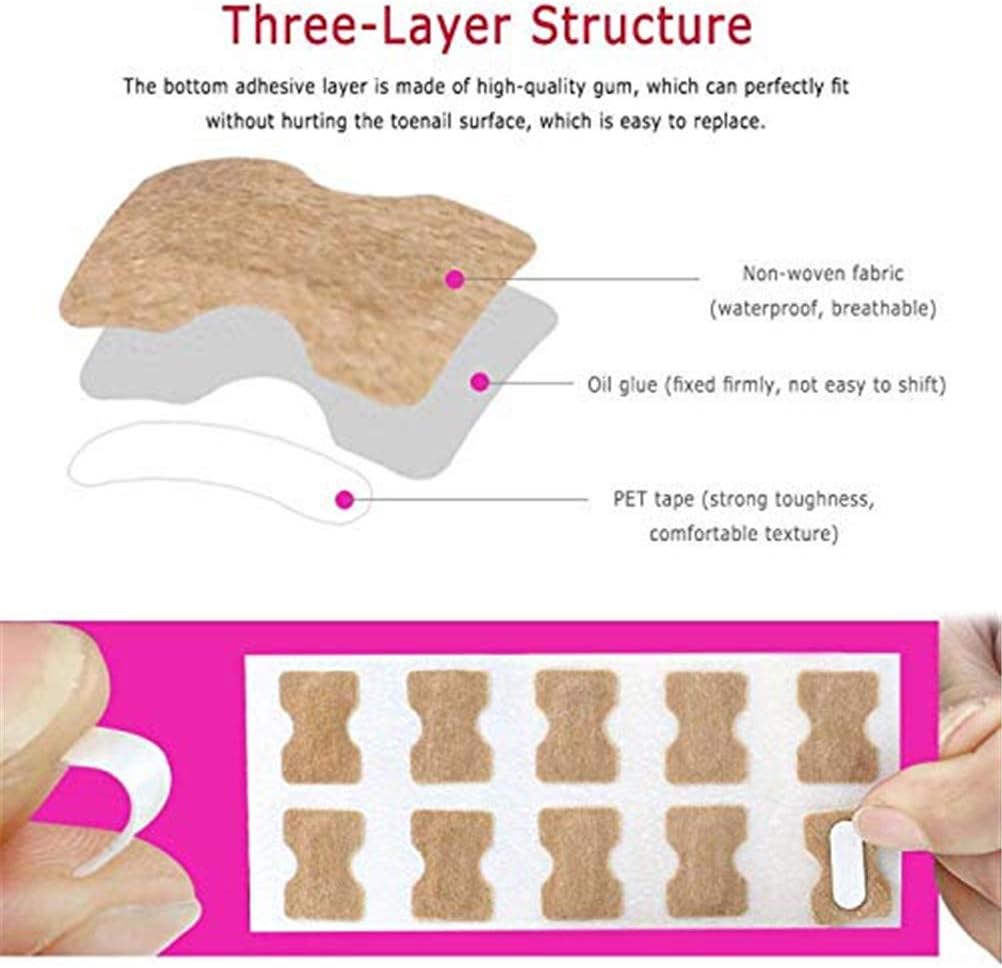 Three-Layer Structure

The bottom adhesive layer is made of high-quality gum, which can perfectly fit without hurting the toenail surface, which is easy to replace.

Non-woven fabric (waterproof, breathable)

Oil glue (fixed firmly, not easy to shift)

PET tape (strong toughness, comfortable texture)