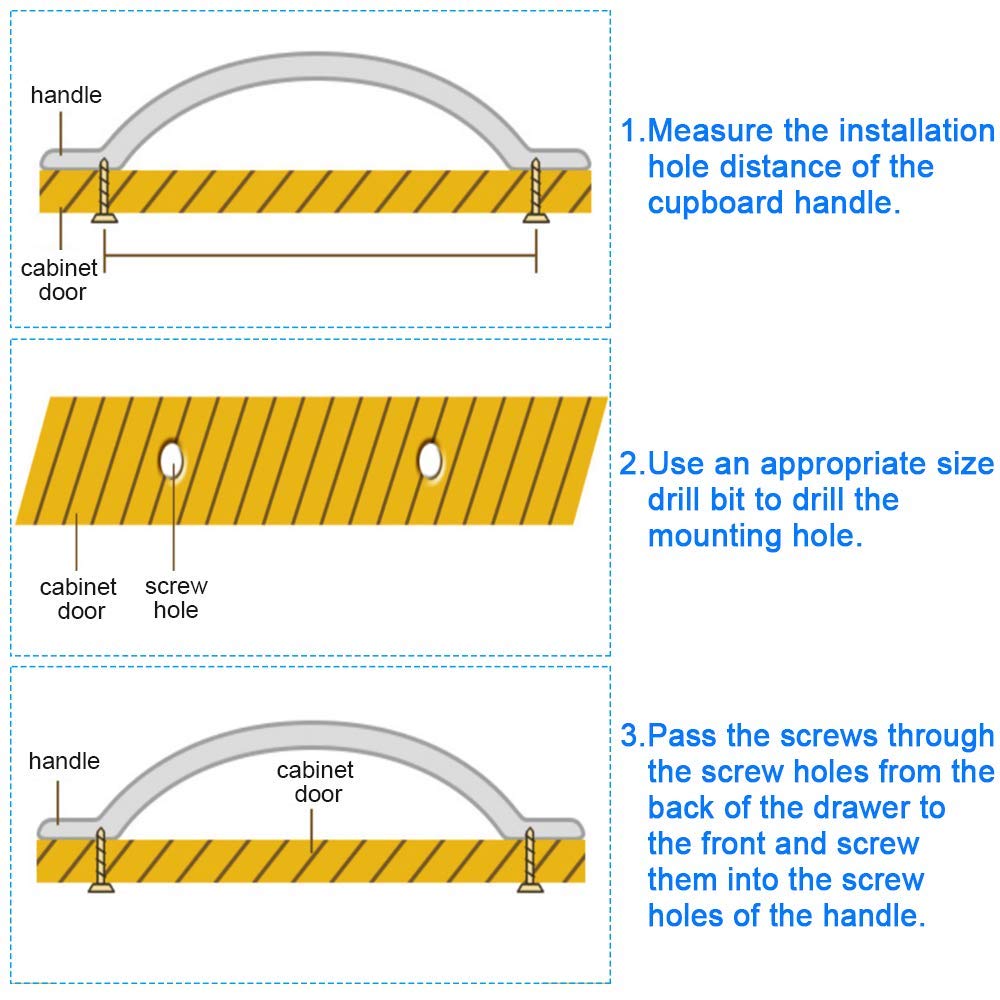 handle

cabinet door

1.Measure the installation hole distance of the cupboard handle.

cabinet door

screw hole

2.Use an appropriate size drill bit to drill the mounting hole.

handle

cabinet door

3.Pass the screws through the screw holes from the back of the drawer to the front and screw them into the screw holes of the handle.