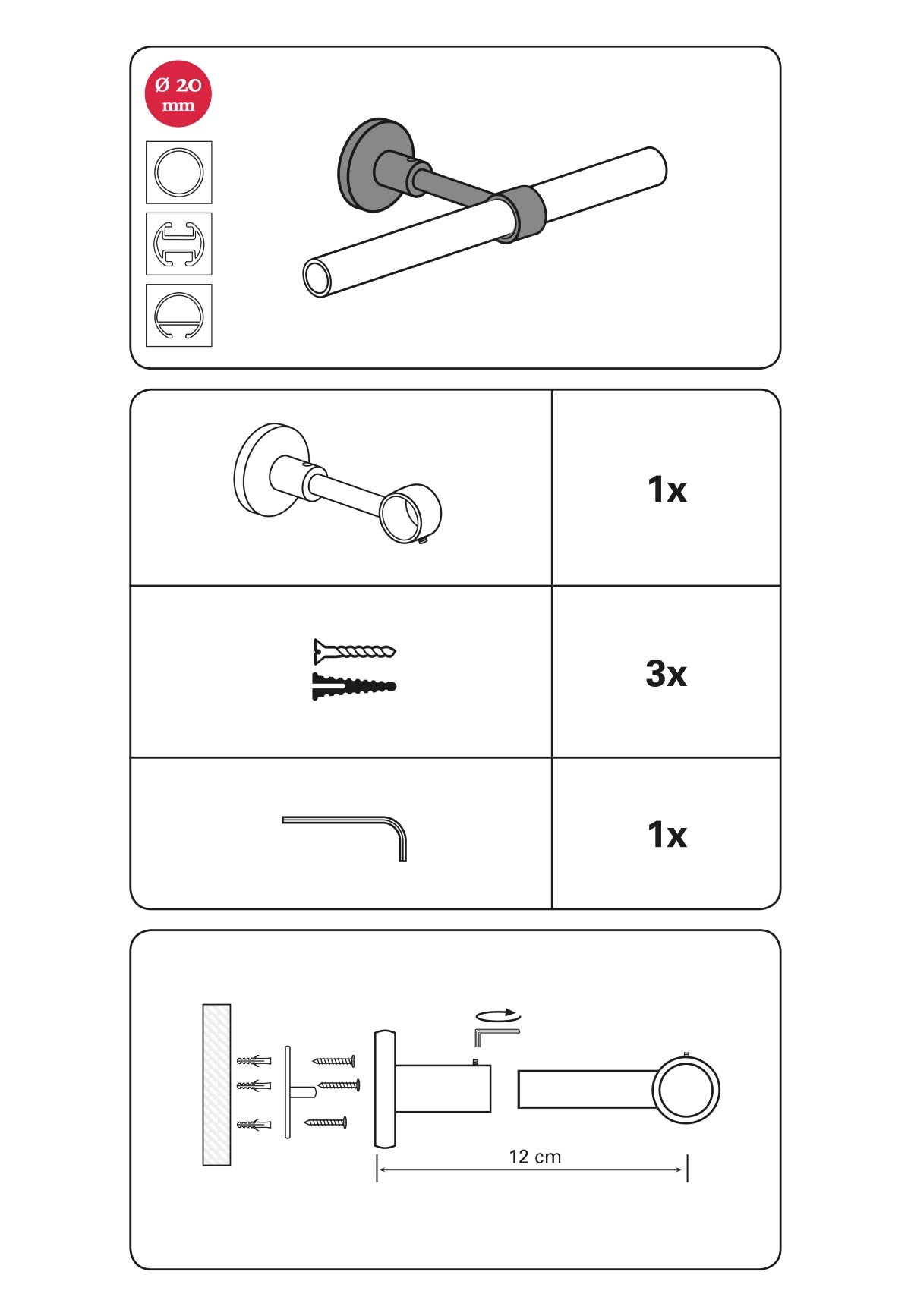 Ø 20 mm

1x

3x

1x

12 cm