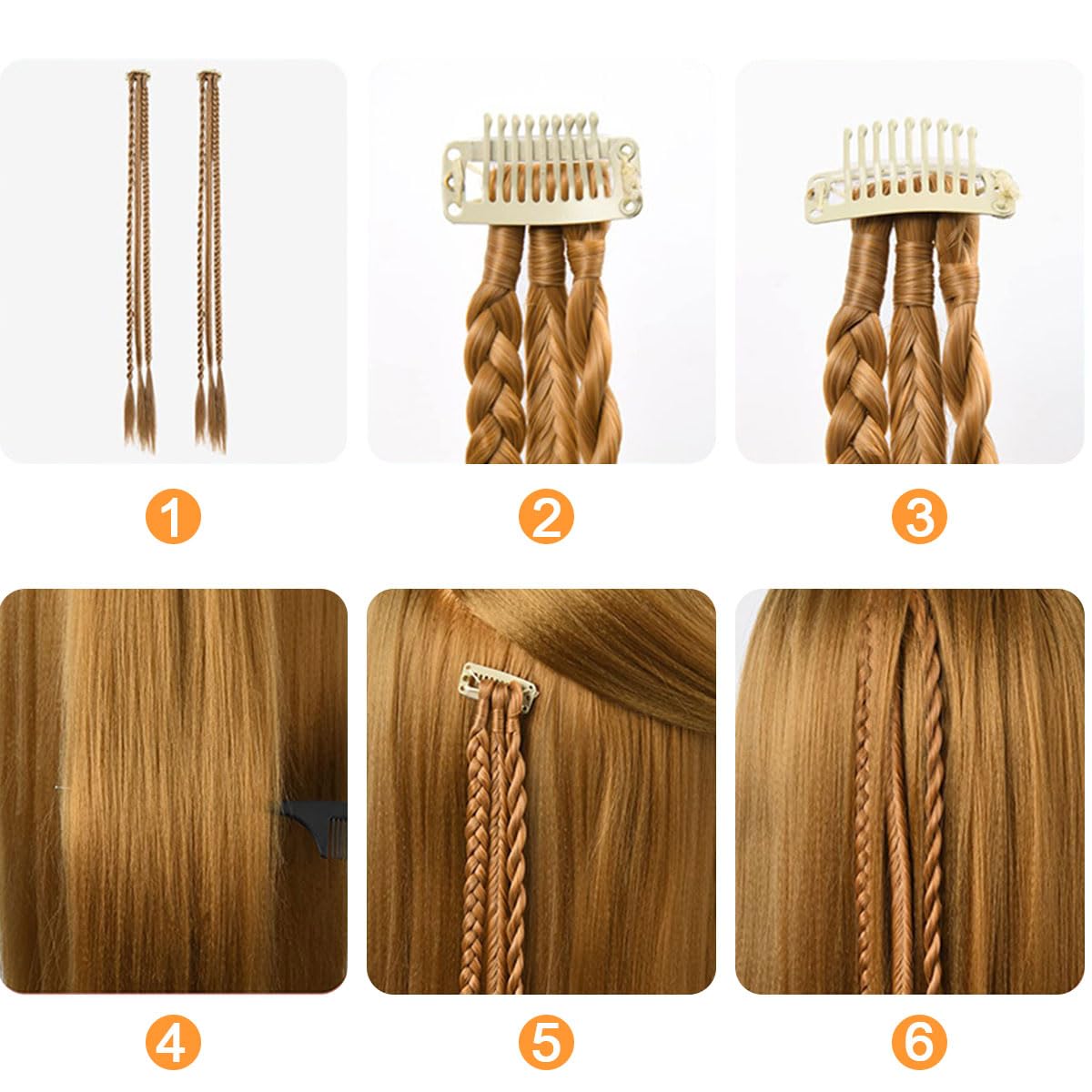 1

2

3

4

5

6