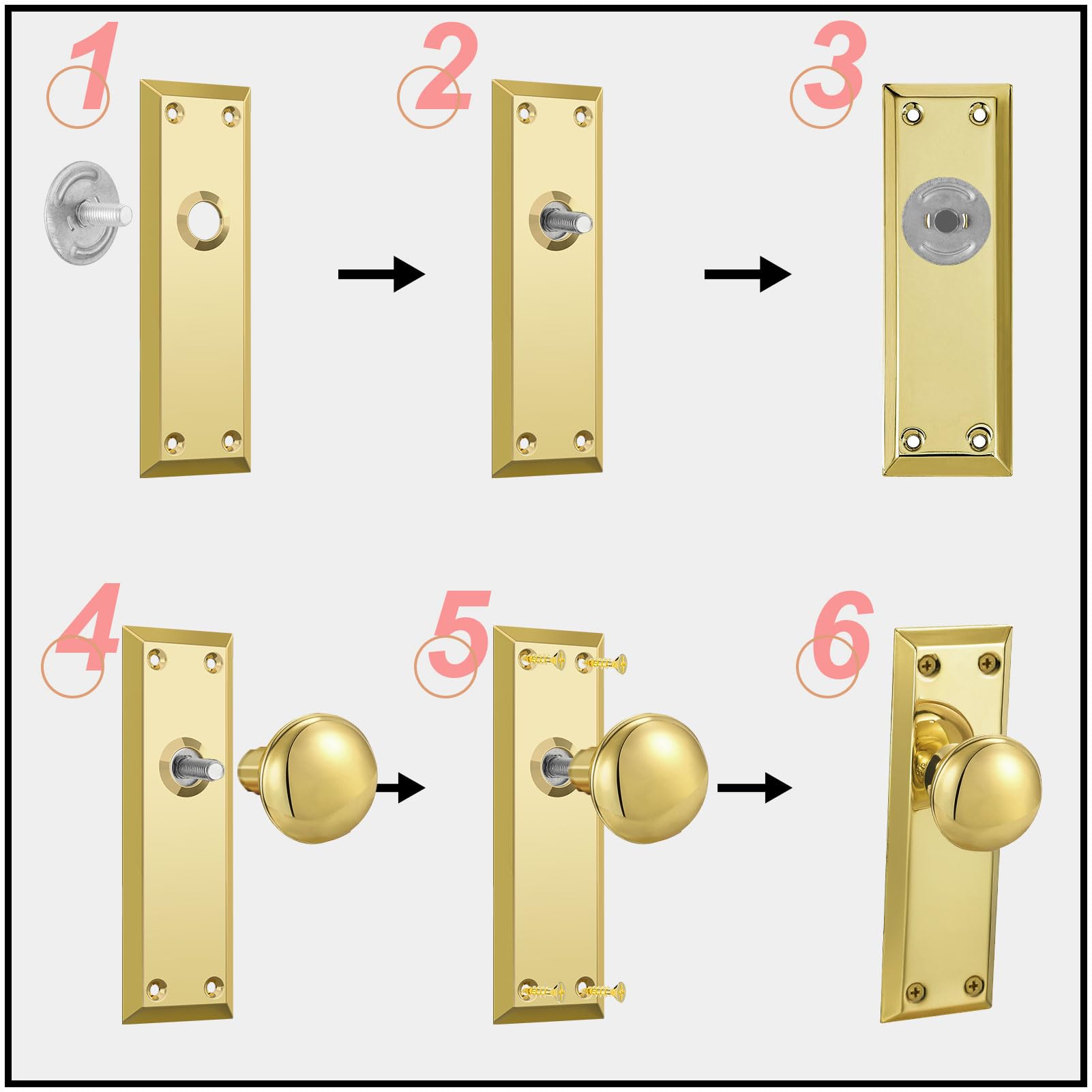 1

2

3

4

5

6