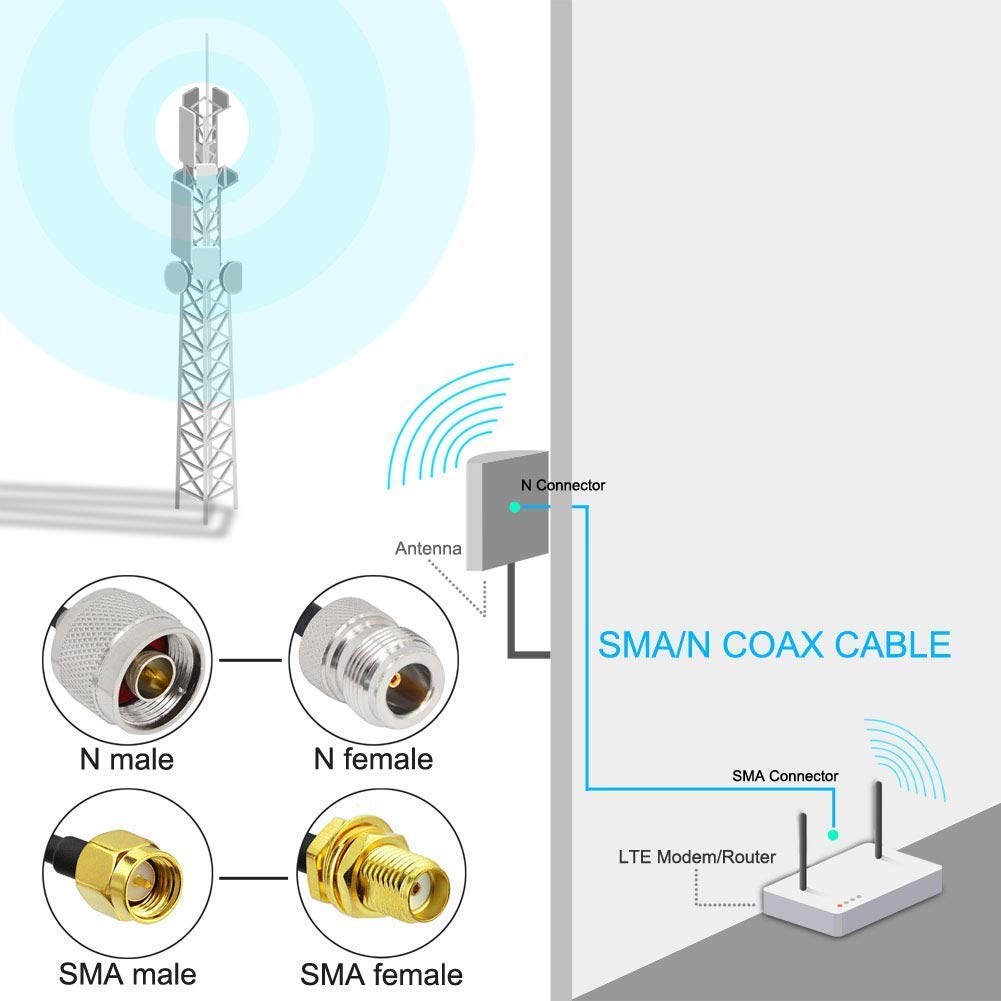 N Connector

Antenna

SMA/N COAX CABLE

N male

N female

SMA Connector

LTE Modem/Router

SMA male

SMA female