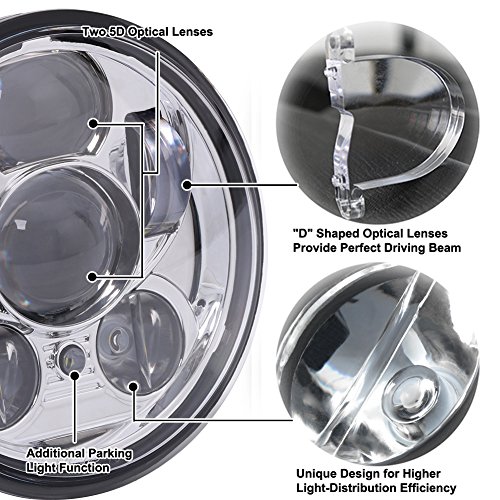 Two 5D Optical Lenses

"D" Shaped Optical Lenses
Provide Perfect Driving Beam

Additional Parking
Light Function

Unique Design for Higher
Light-Distribution Efficiency