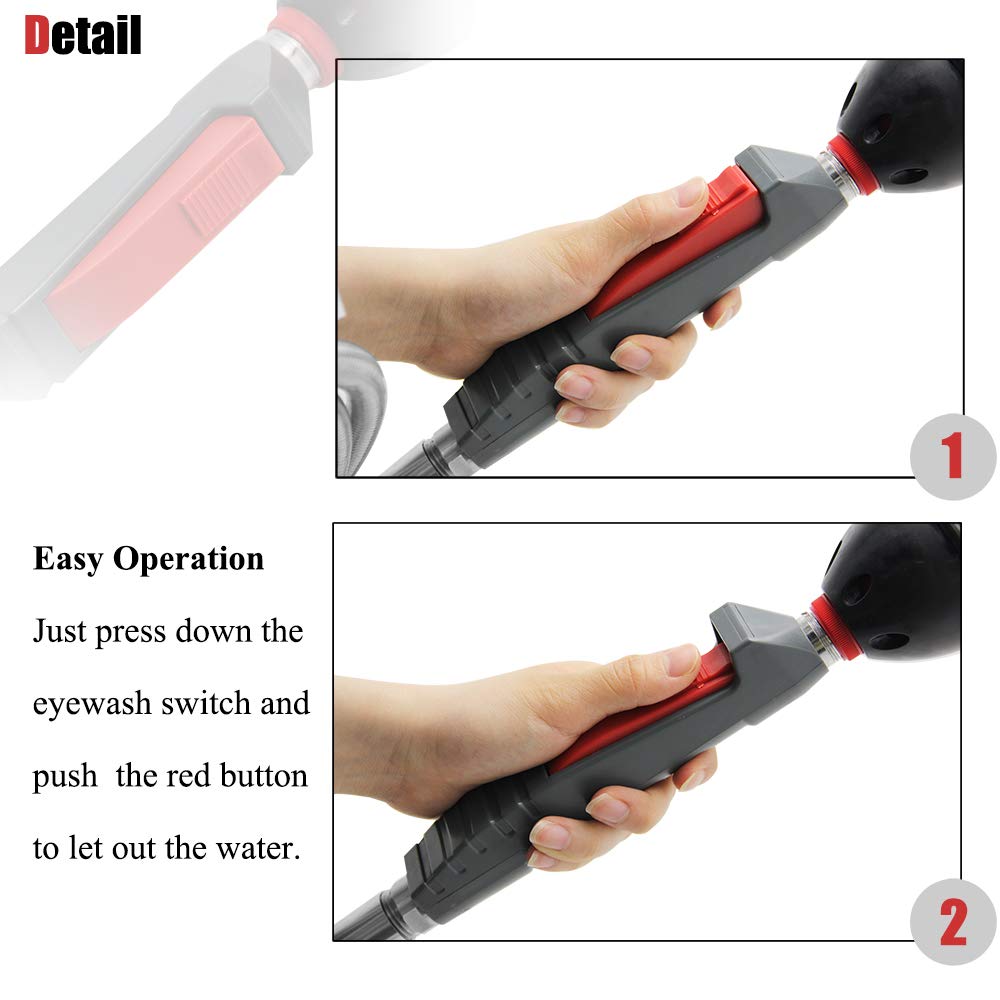 Detail

1

Easy Operation

Just press down the eyewash switch and push the red button to let out the water.

2