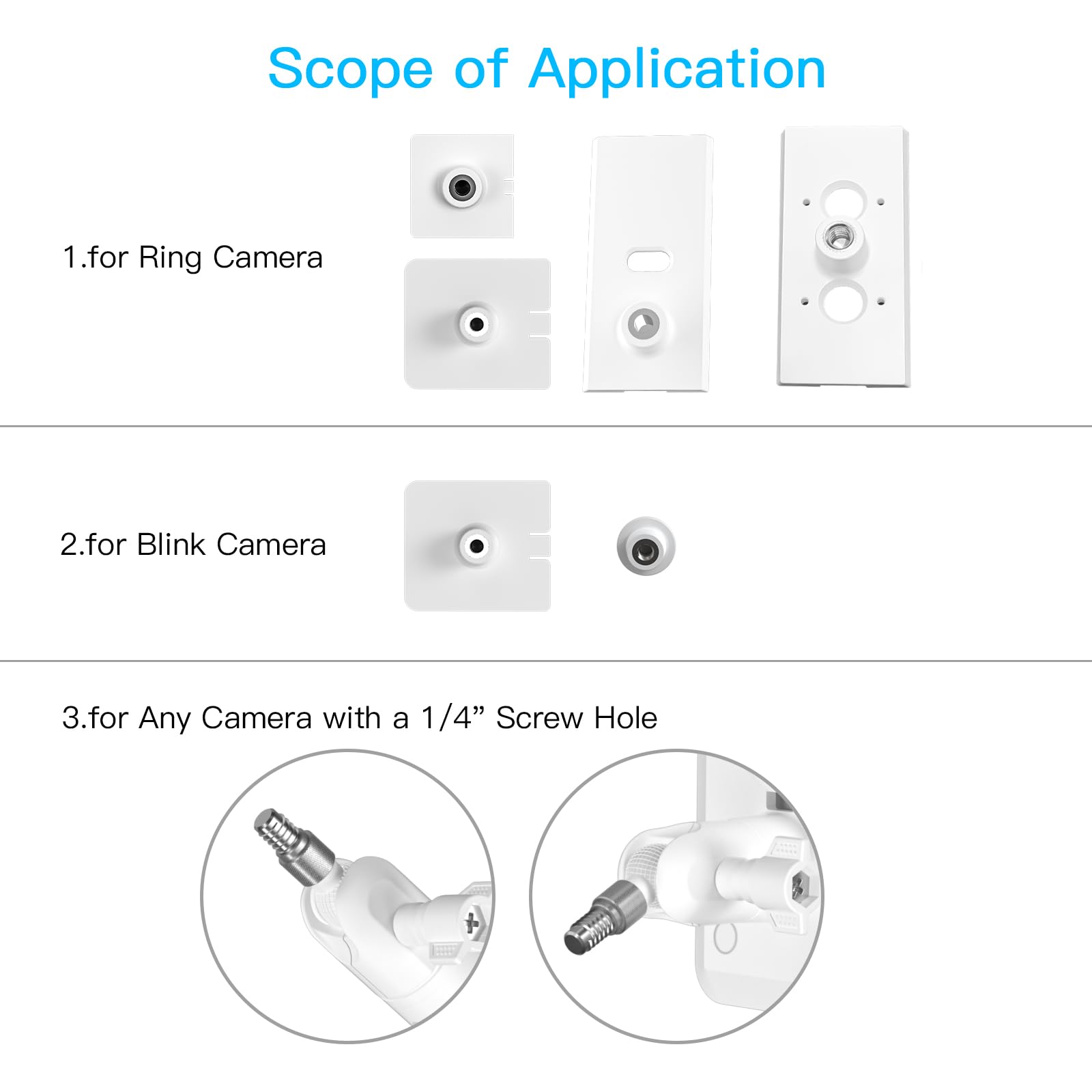 Scope of Application

1.for Ring Camera

2.for Blink Camera

3.for Any Camera with a 1/4” Screw Hole