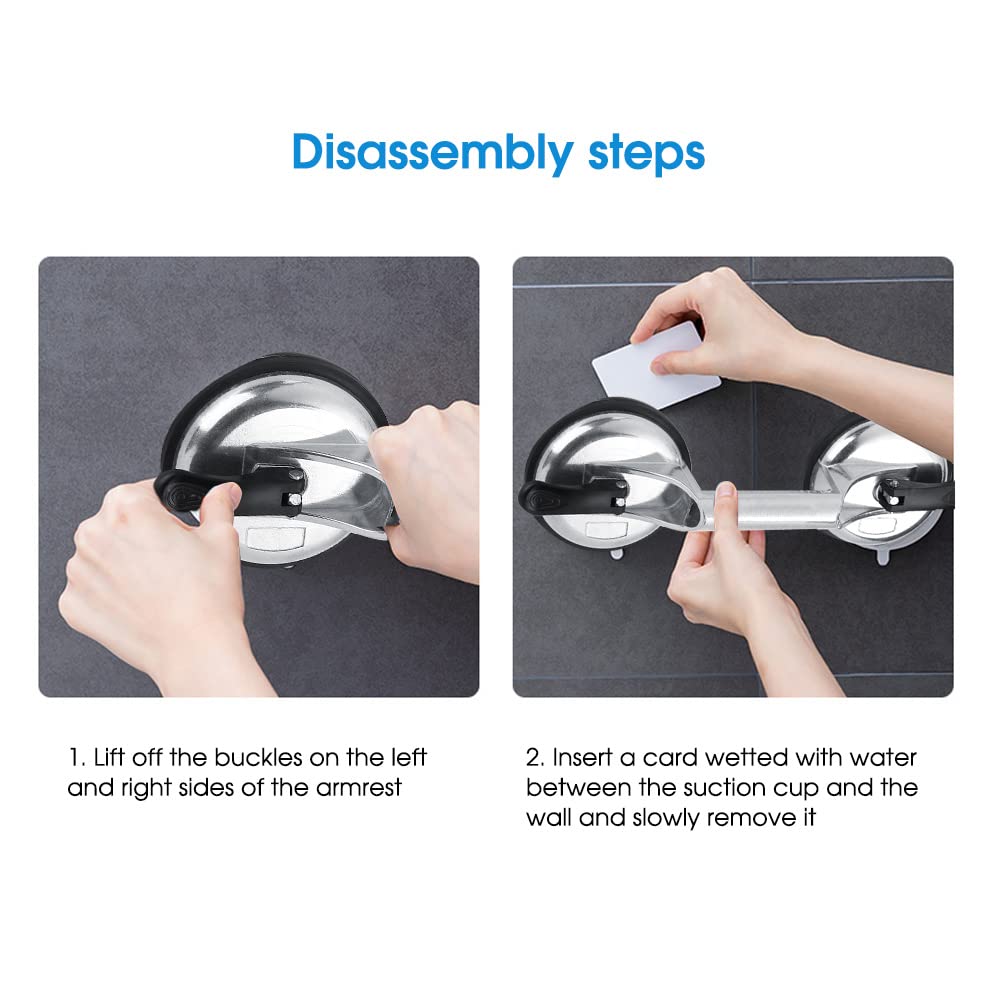 Disassembly steps

1. Lift off the buckles on the left and right sides of the armrest

2. Insert a card wetted with water between the suction cup and the wall and slowly remove it