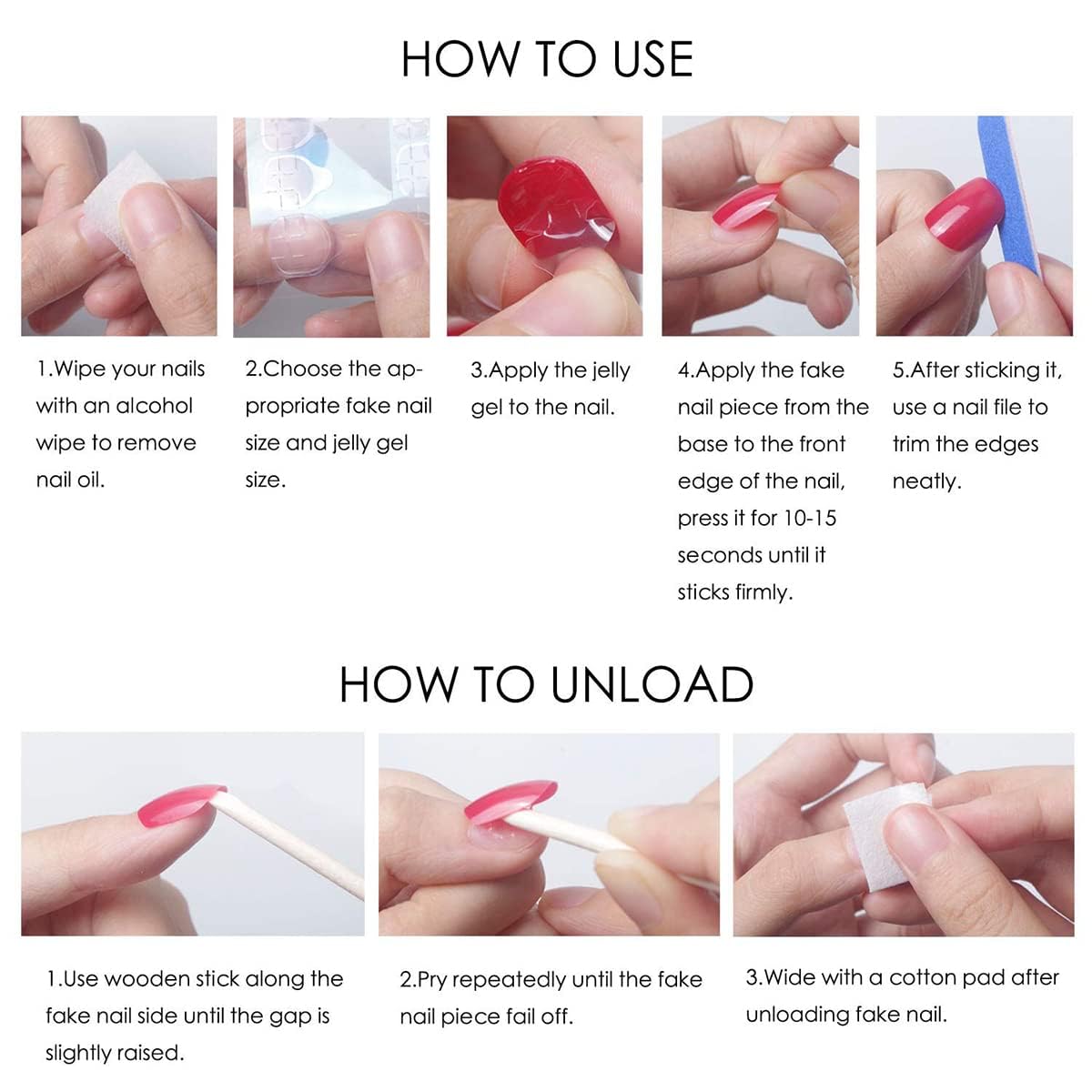 HOW TO USE

1.Wipe your nails with an alcohol wipe to remove nail oil.

2.Choose the appropriate fake nail size and jelly gel size.

3.Apply the jelly gel to the nail.

4.Apply the fake nail piece from the base to the front edge of the nail, press it for 10-15 seconds until it sticks firmly.

5.After sticking it, use a nail file to trim the edges neatly.

HOW TO UNLOAD

1.Use wooden stick along the fake nail side until the gap is slightly raised.

2.Pry repeatedly until the fake nail piece fail off.

3.Wide with a cotton pad after unloading fake nail.