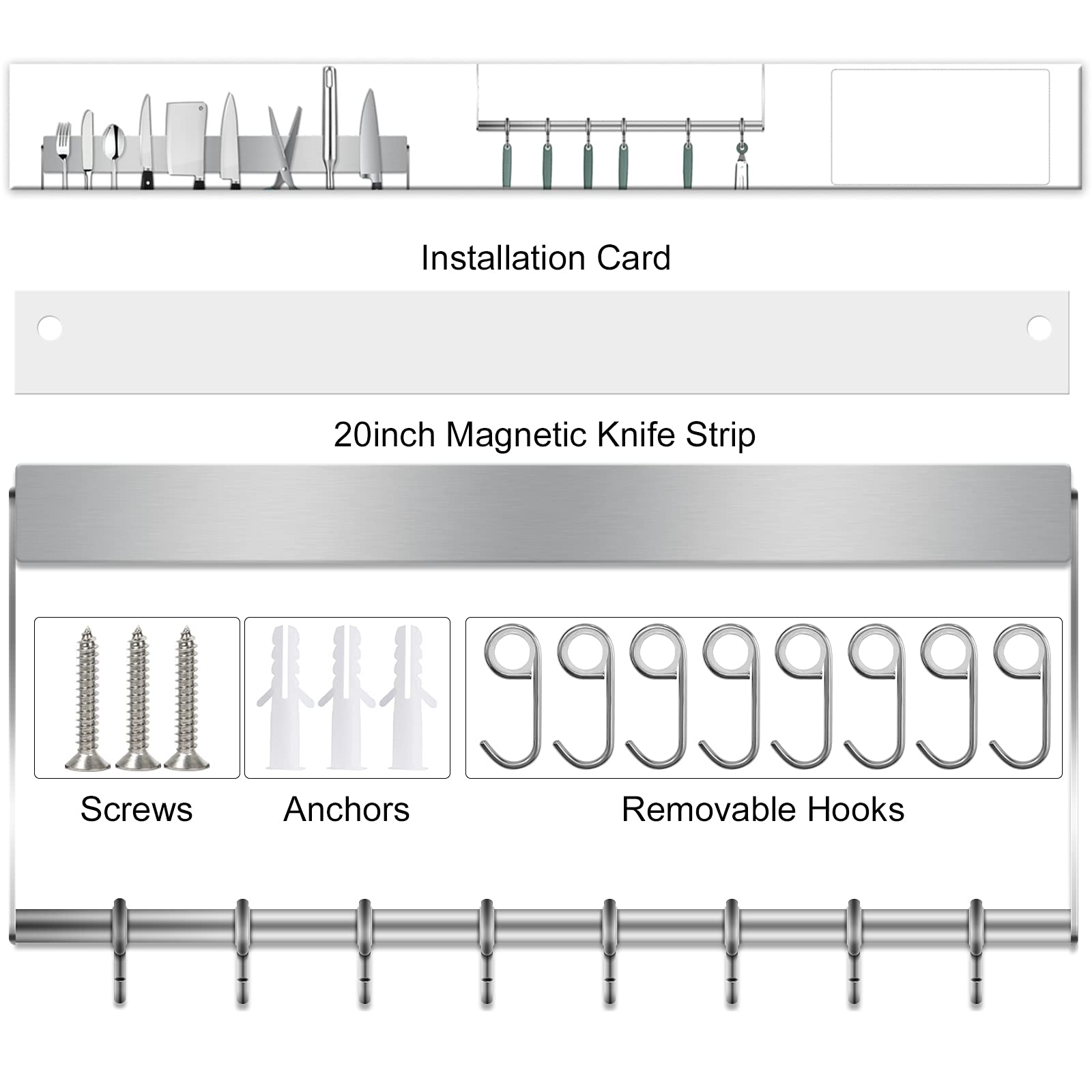 Installation Card

20inch Magnetic Knife Strip

Screws

Anchors

Removable Hooks