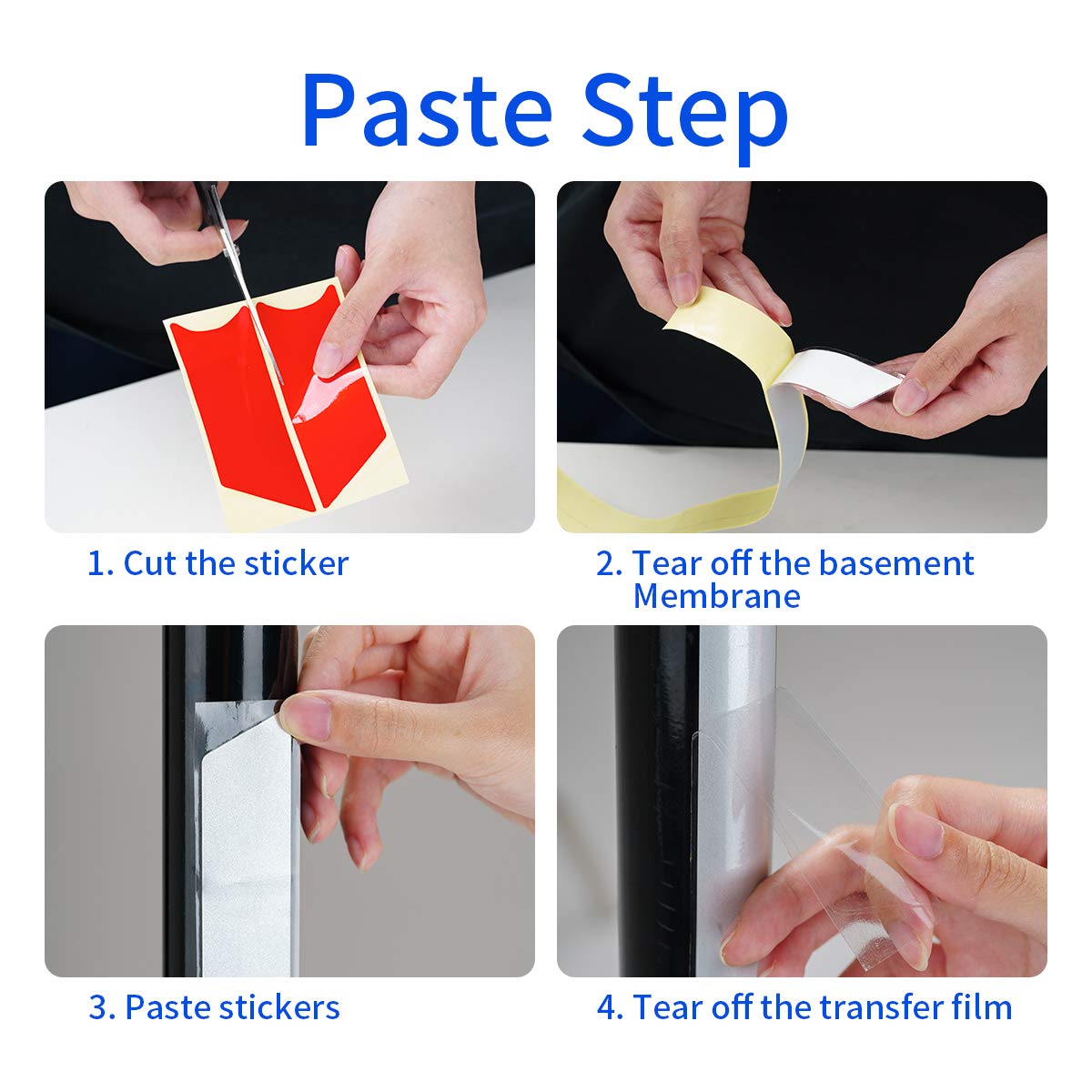 Paste Step

1. Cut the sticker

2. Tear off the basement Membrane

3. Paste stickers

4. Tear off the transfer film