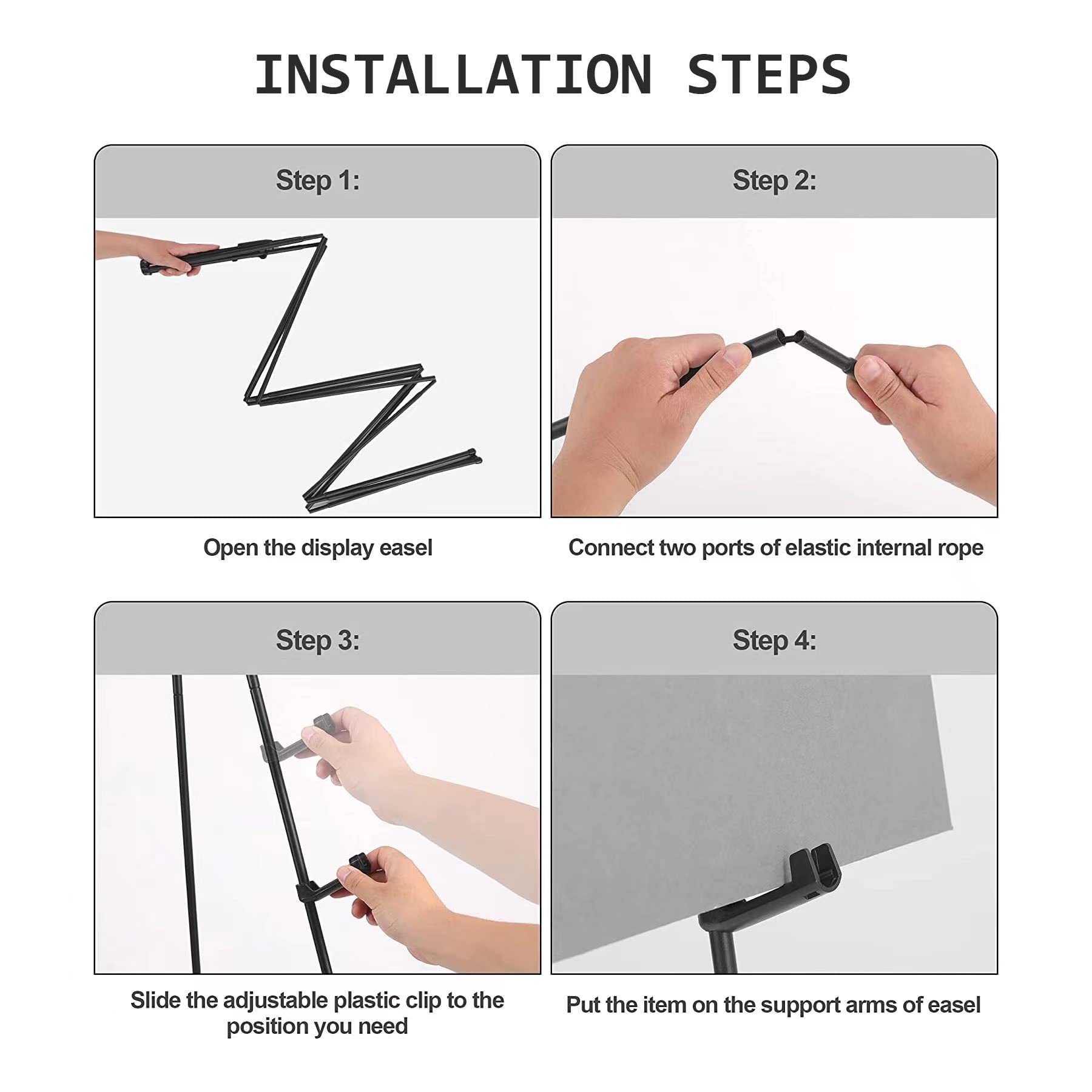 INSTALLATION STEPS

Step 1:

Open the display easel

Step 2:

Connect two ports of elastic internal rope

Step 3:

Slide the adjustable plastic clip to the position you need

Step 4:

Put the item on the support arms of easel