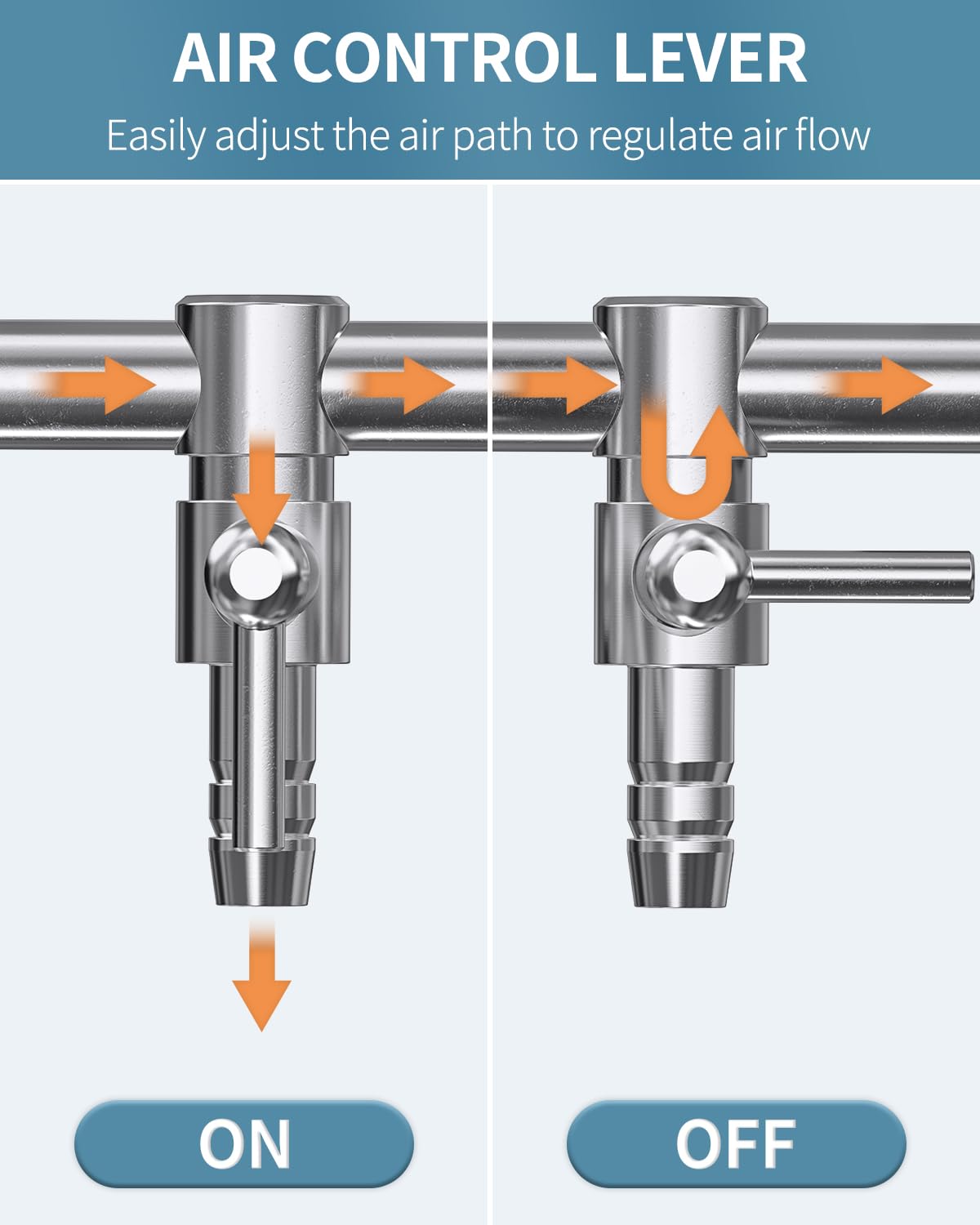 AIR CONTROL LEVER

Easily adjust the air path to regulate air flow

ON

OFF