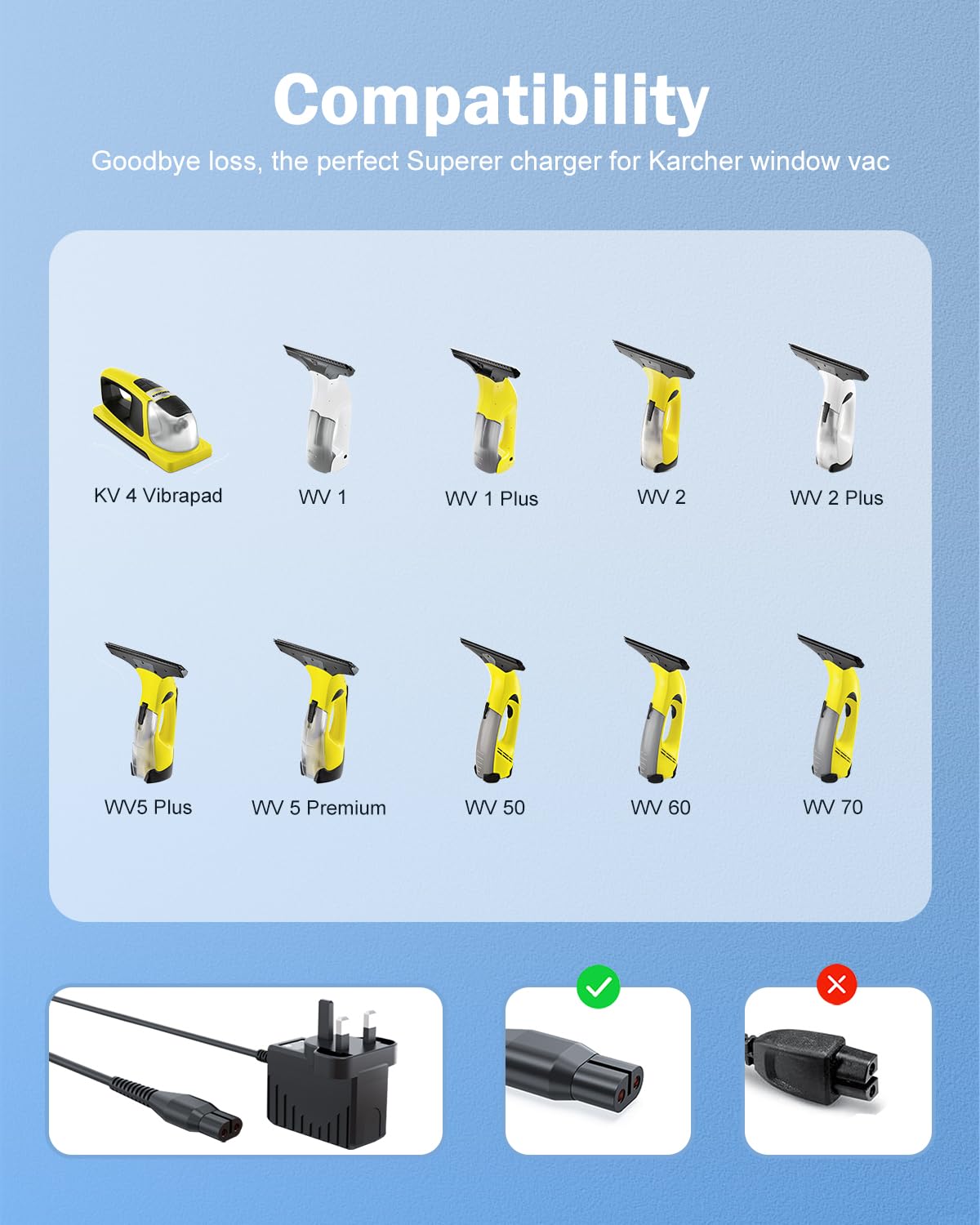 Compatibility

Goodbye loss, the perfect Superer charger for Karcher window vac

KV 4 Vibrapad

WV 1

WV 1 Plus

WV 2

WV 2 Plus

WV5 Plus

WV 5 Premium

WV 50

WV 60

WV 70